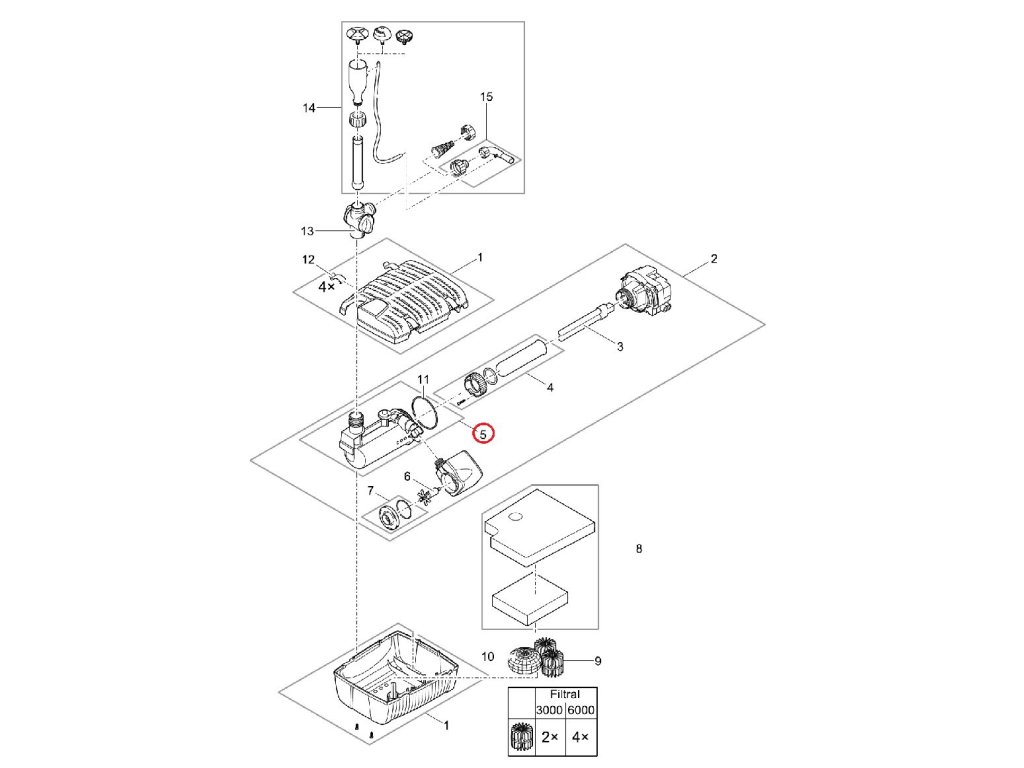 14

15

13

12

4×

1

2

3

4

11

5

6

7

8

10

9

1

| | Filtral | |
|---|---|---|
| | 3000 | 6000 |
| | 2× | 4× |