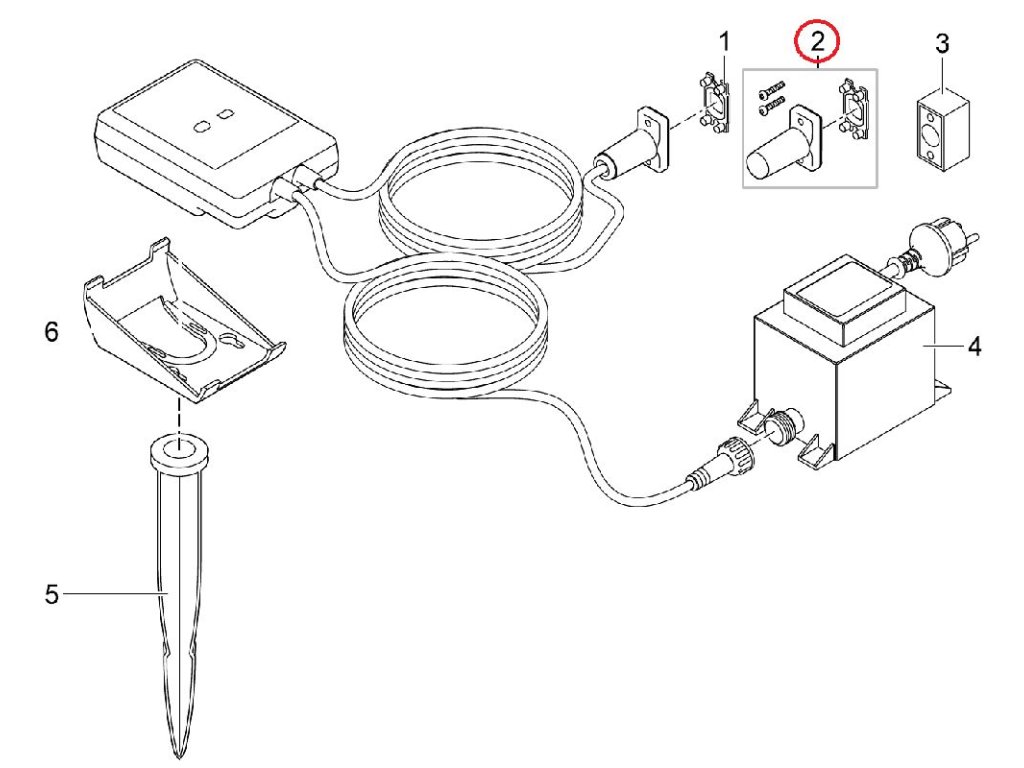 1
2
3
6
4
5