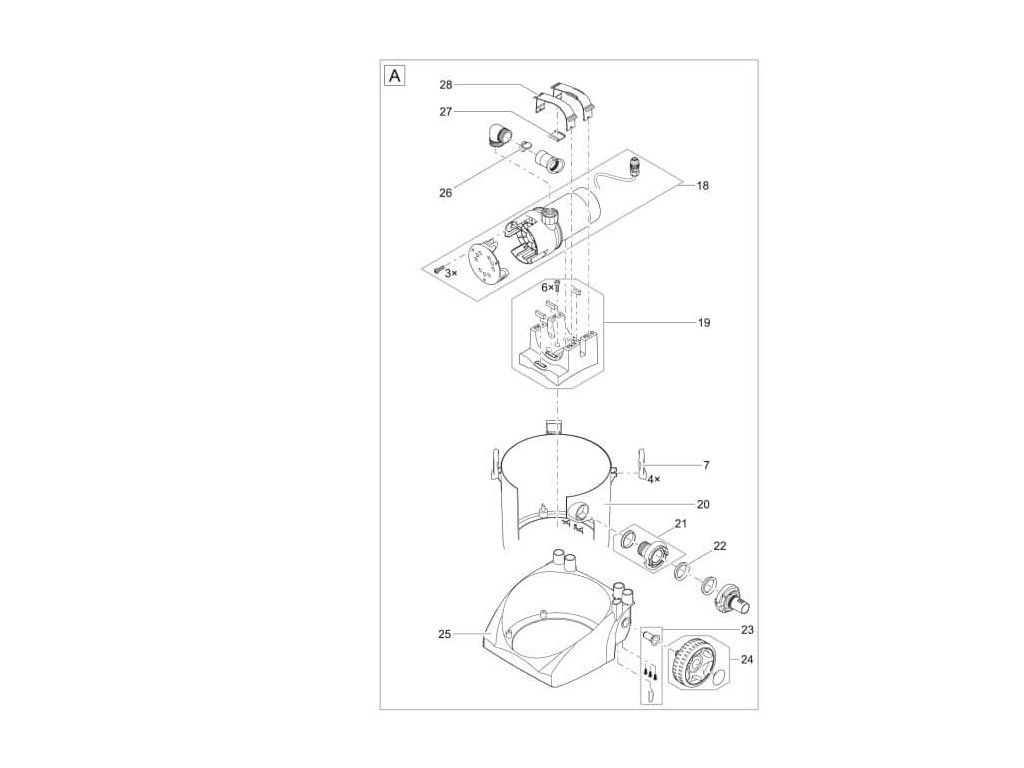 A

28

27

26

18

3×

6×

19

7

4×

20

21

22

25

23

24