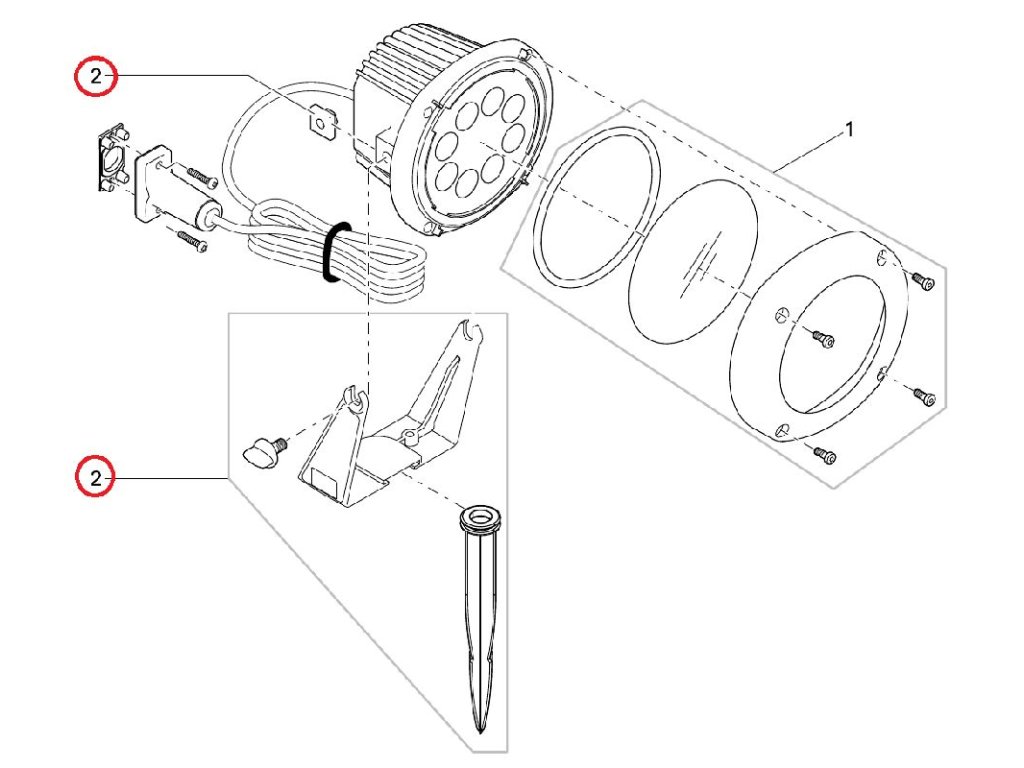 2
1
2