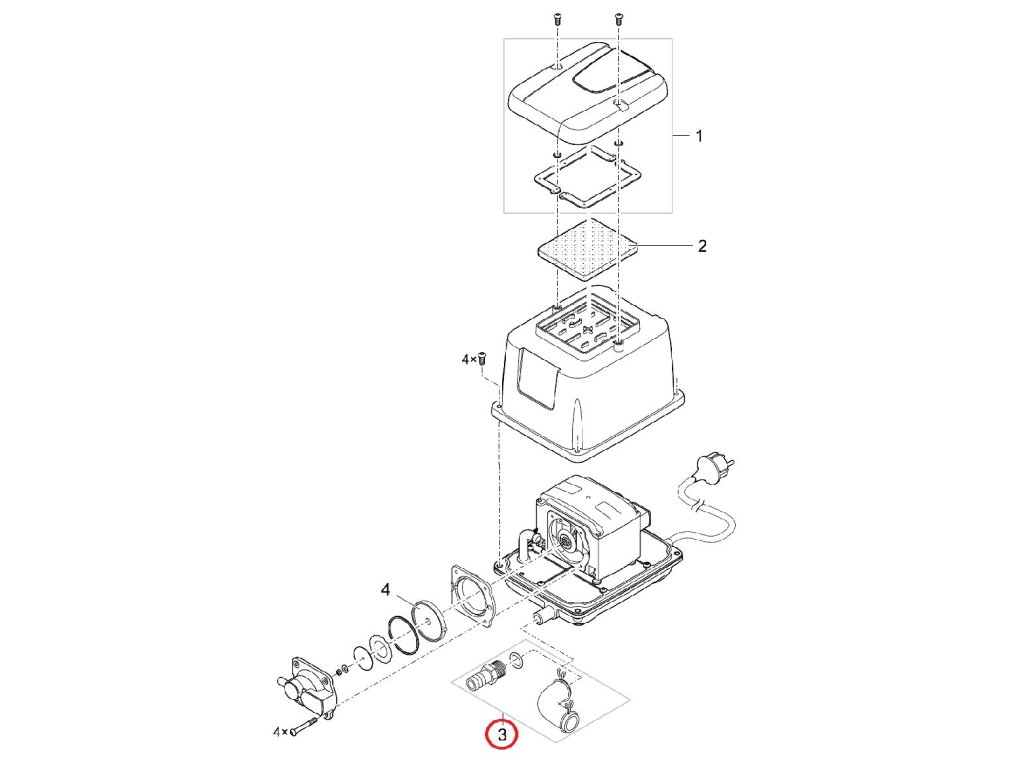 1

2

4×

4

4×

3