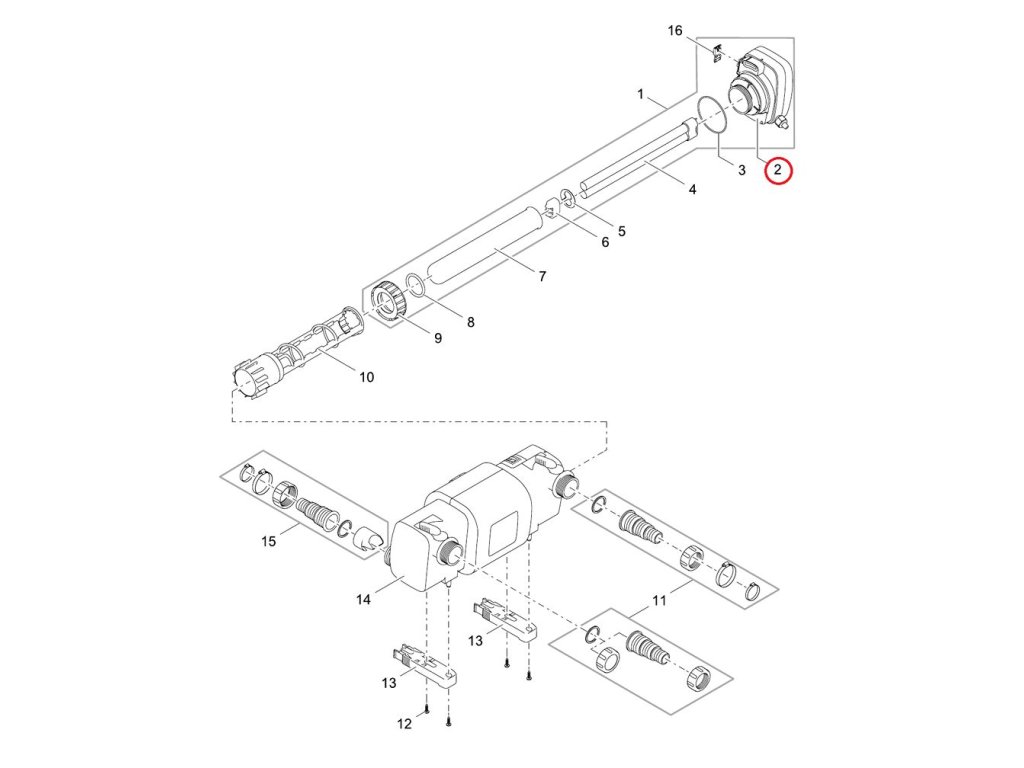 16
1
3
2
4
5
6
7
8
9
10
15
14
11
13
13
12