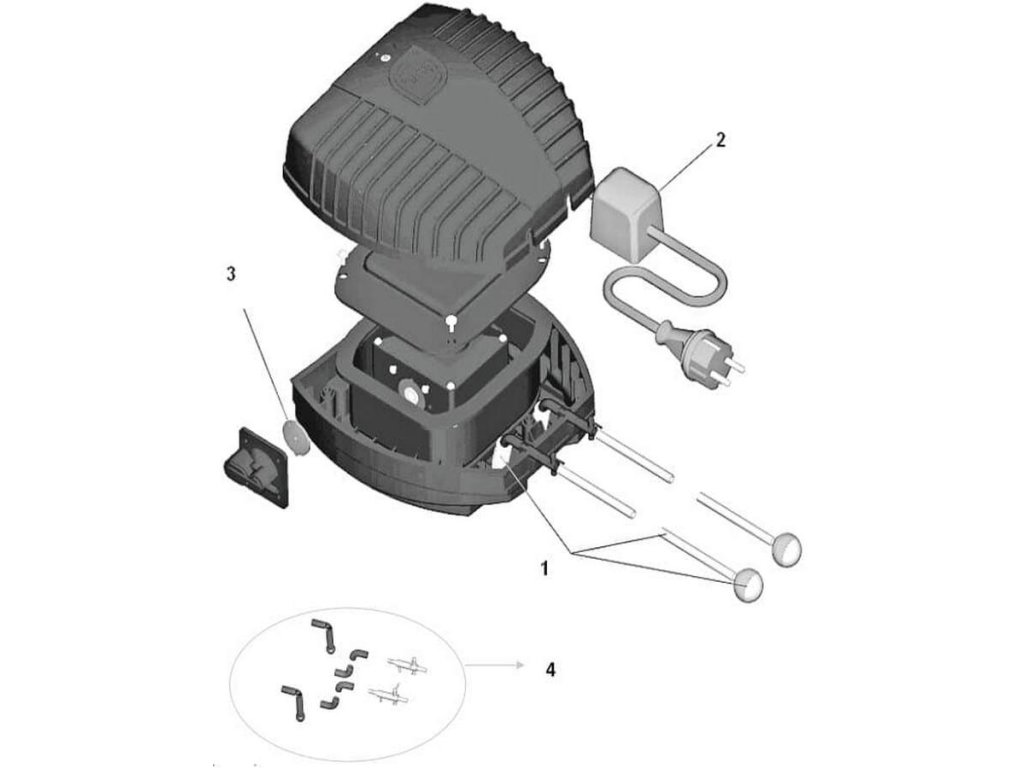 2

3

1

4