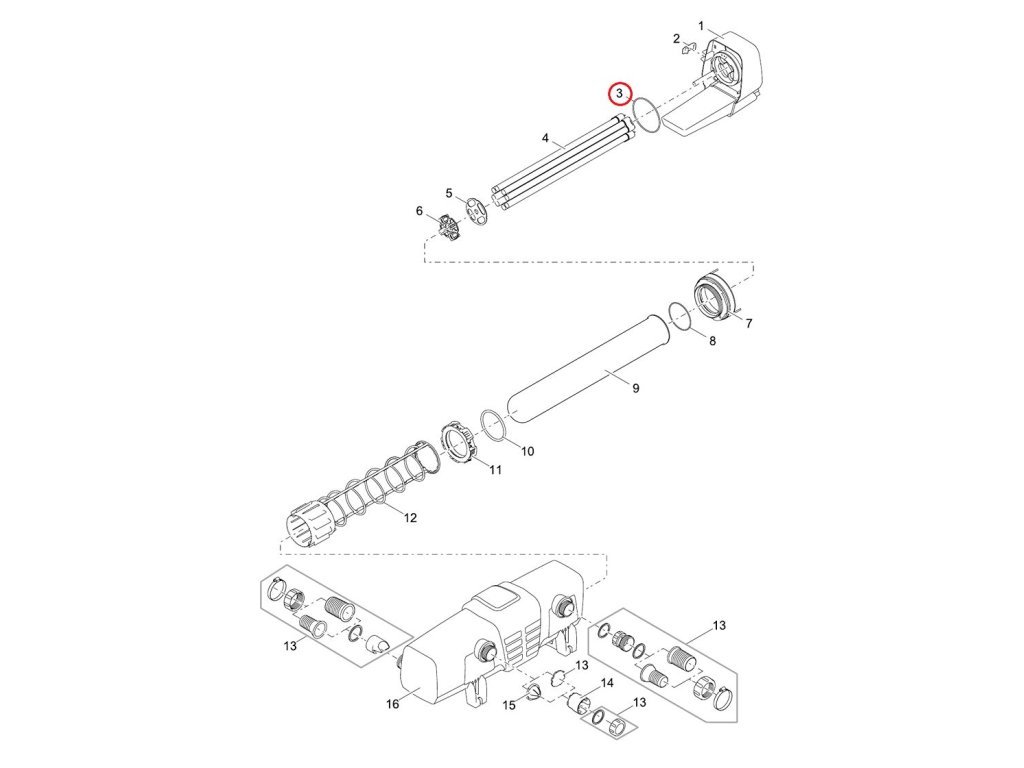 1
2
3
4
5
6
7
8
9
10
11
12
13
13
13
14
13
15
16