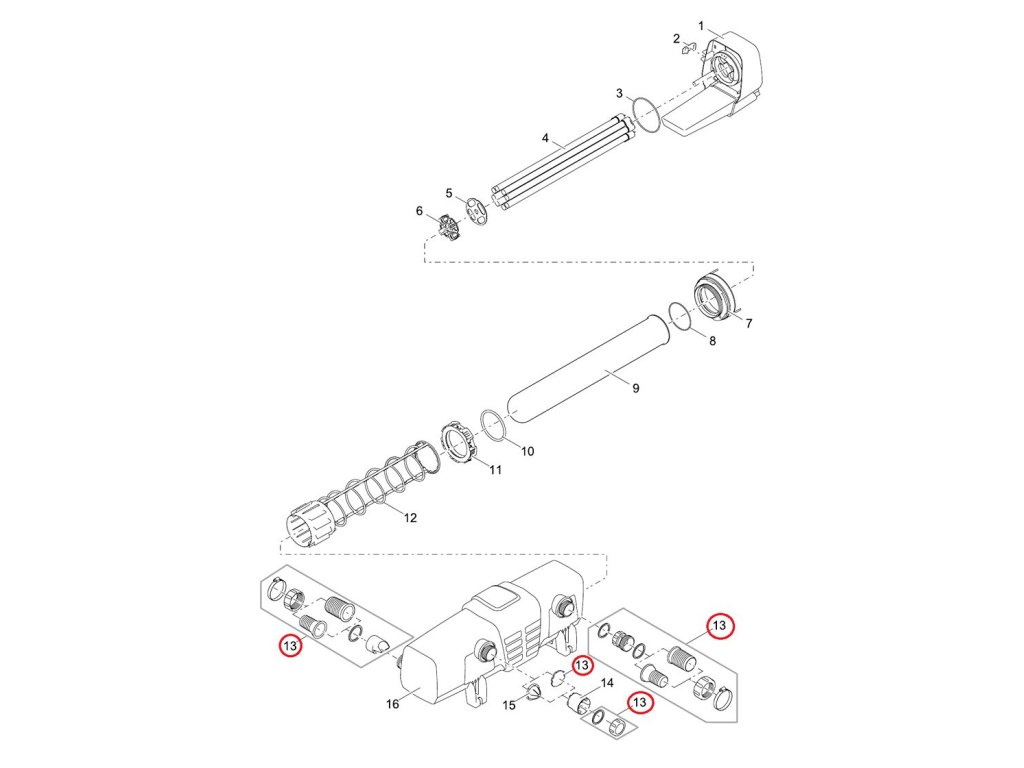 1
2
3
4
5
6
7
8
9
10
11
12
13
13
13
13
14
15
16