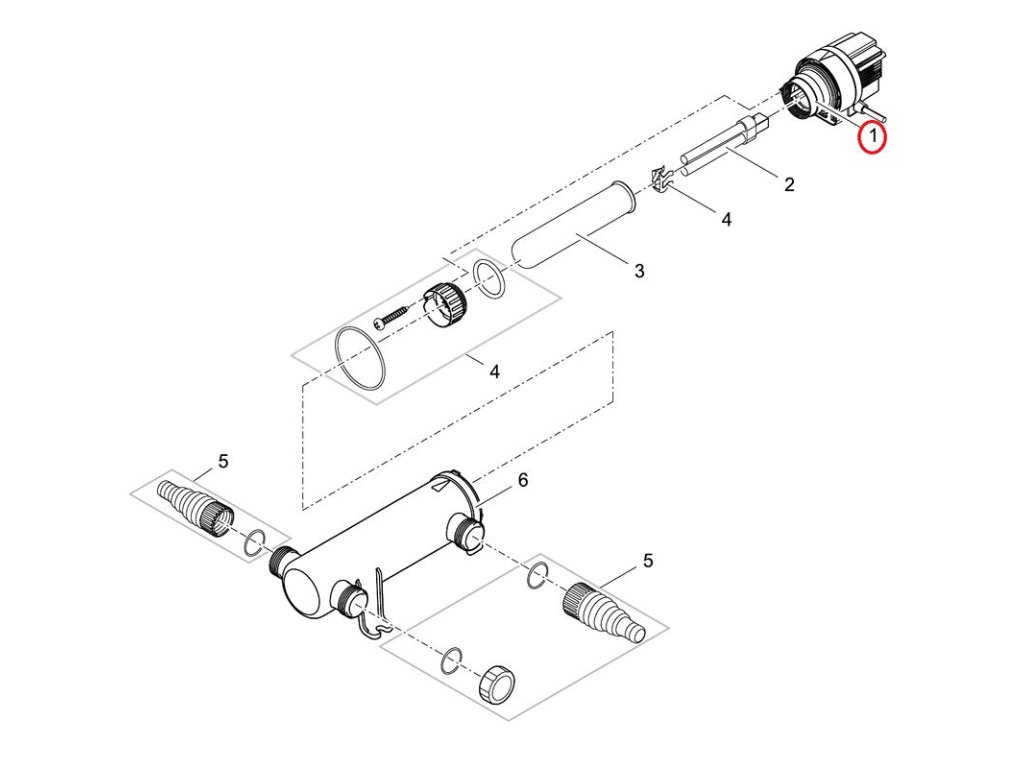 1
2
4
3
4
5
6
5