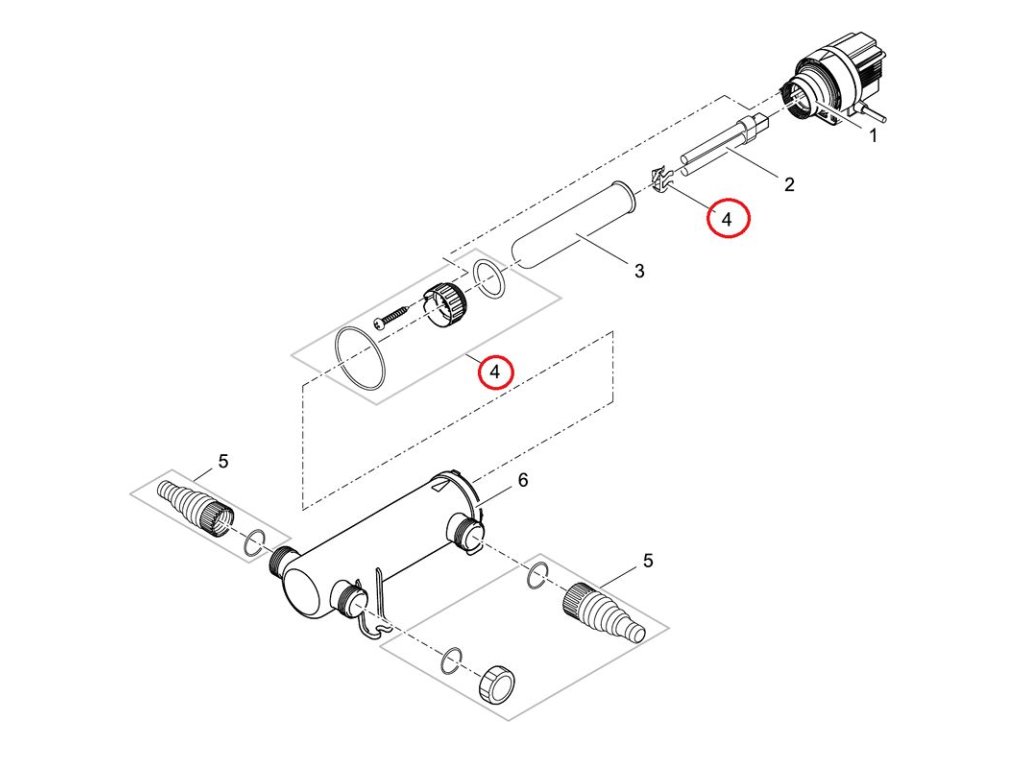 1
2
4
3
4
5
6
5