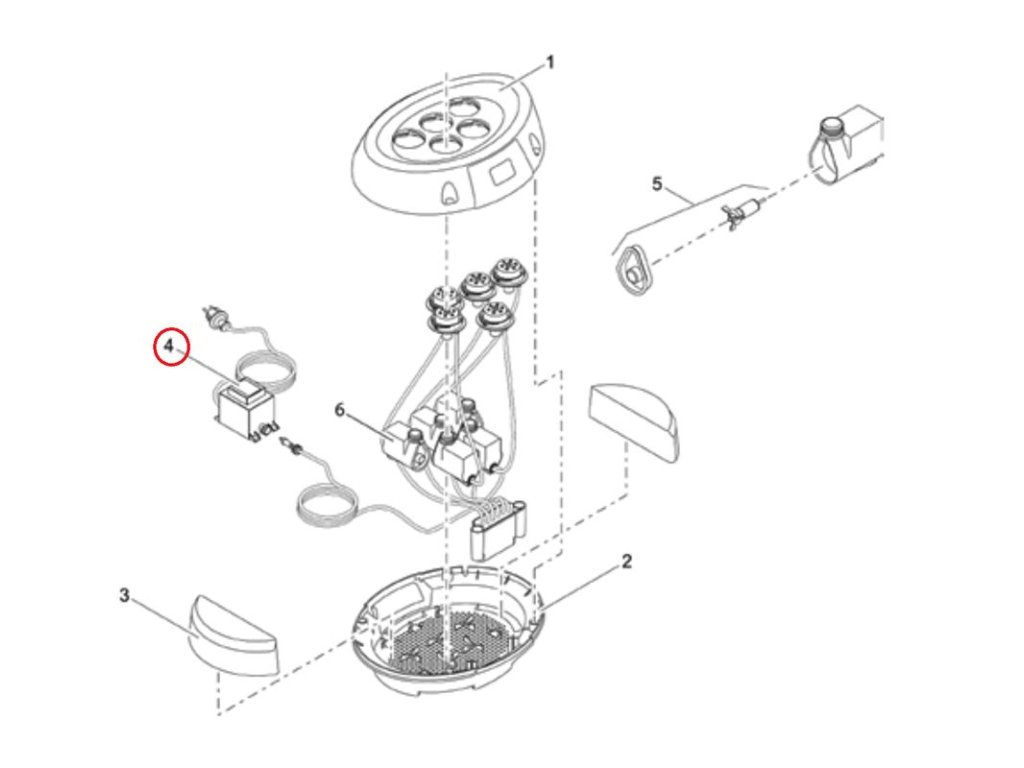 1
5
4
6
2
3