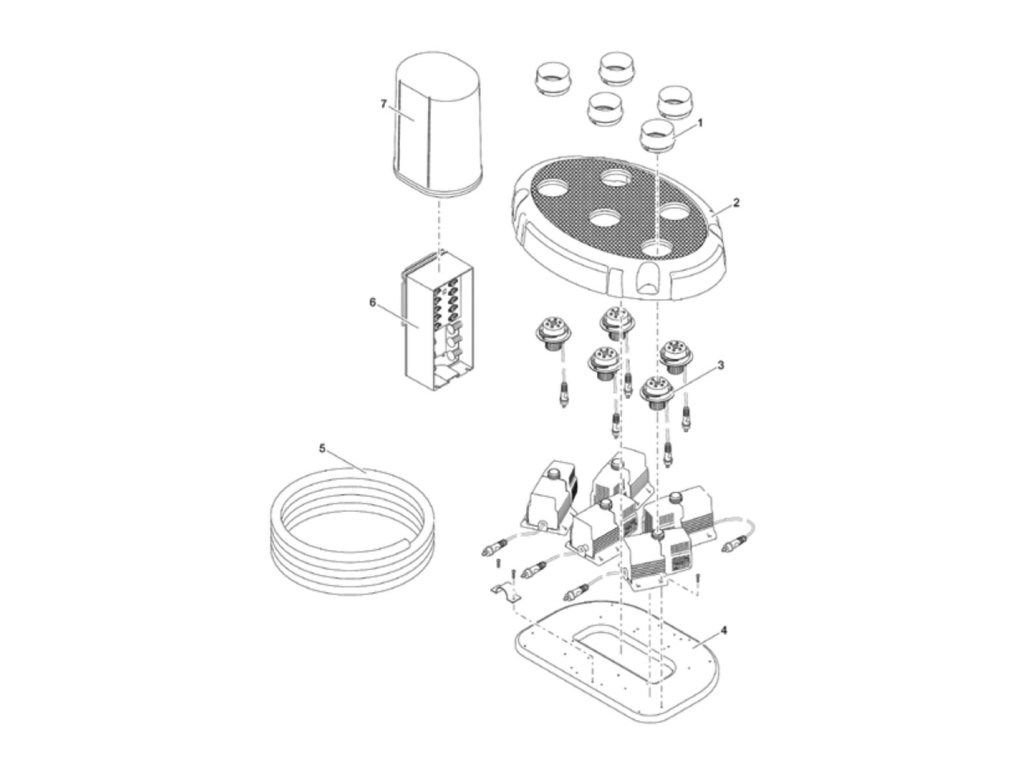 7
1
2
6
3
5
4