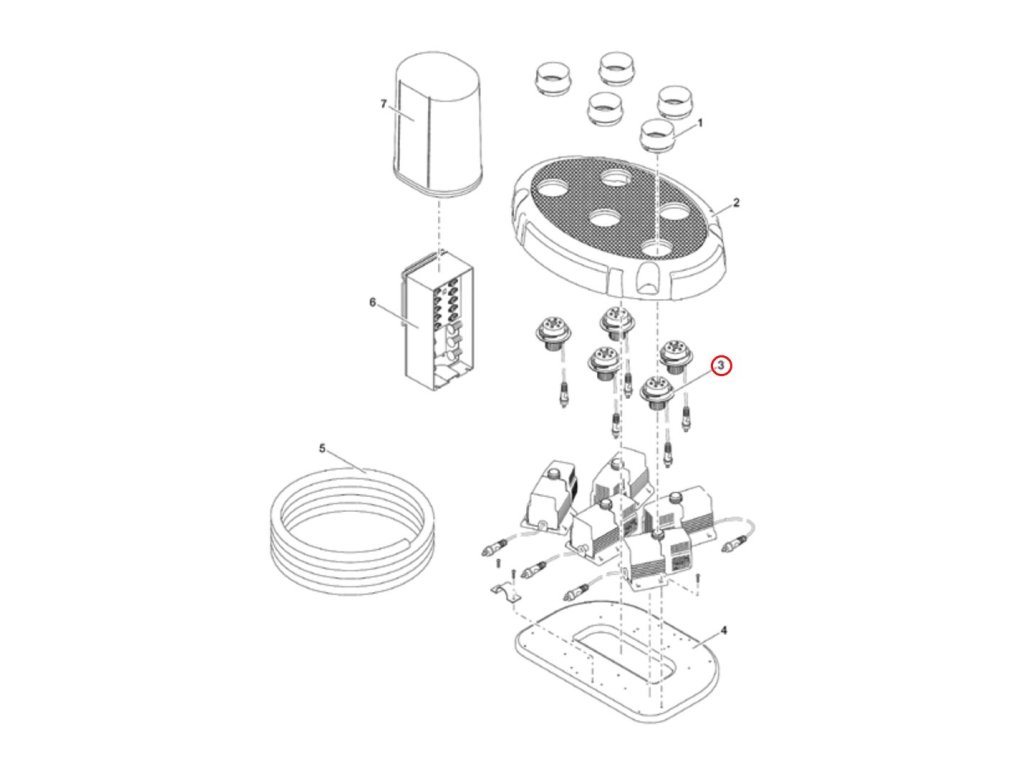 7
1
2
6
3
5
4