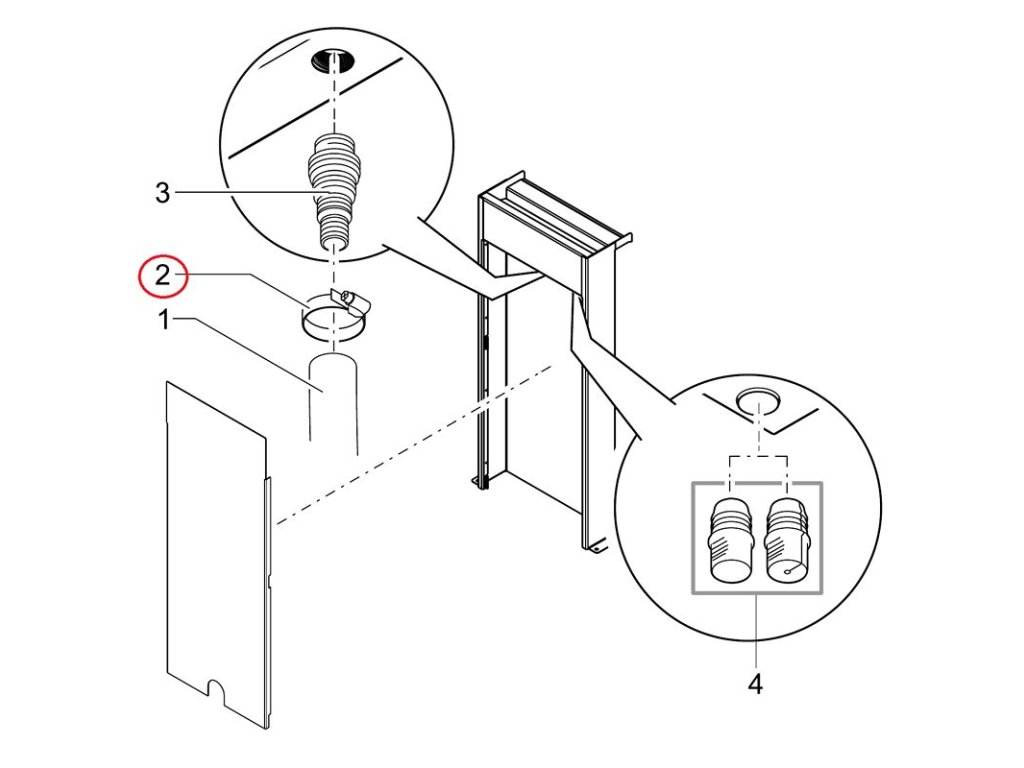 3
2
1
4