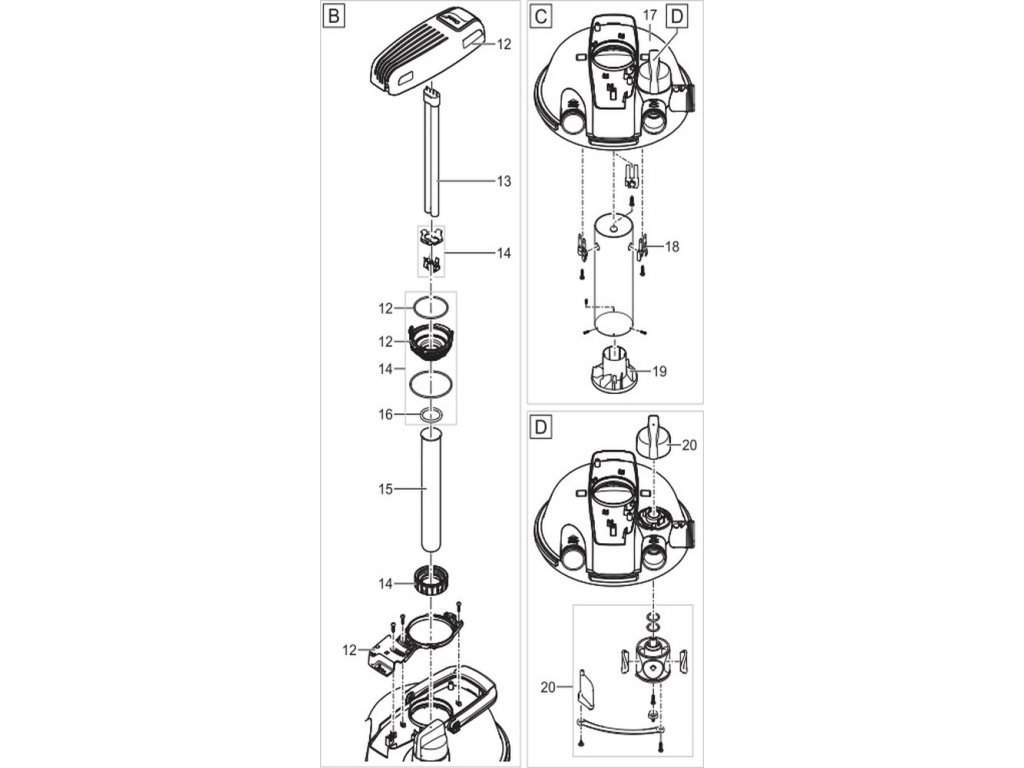 B
12
13
14
12
12
14
16
15
14
12

C
17
D
18
19

D
20
20