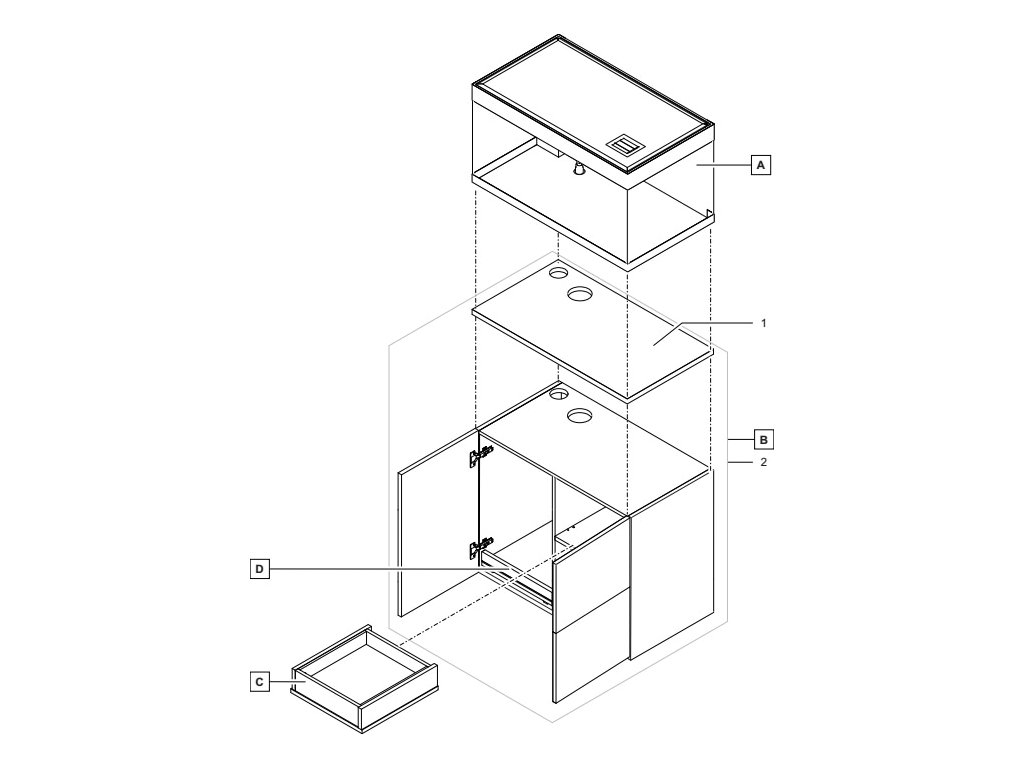 A
1
B
2
D
C