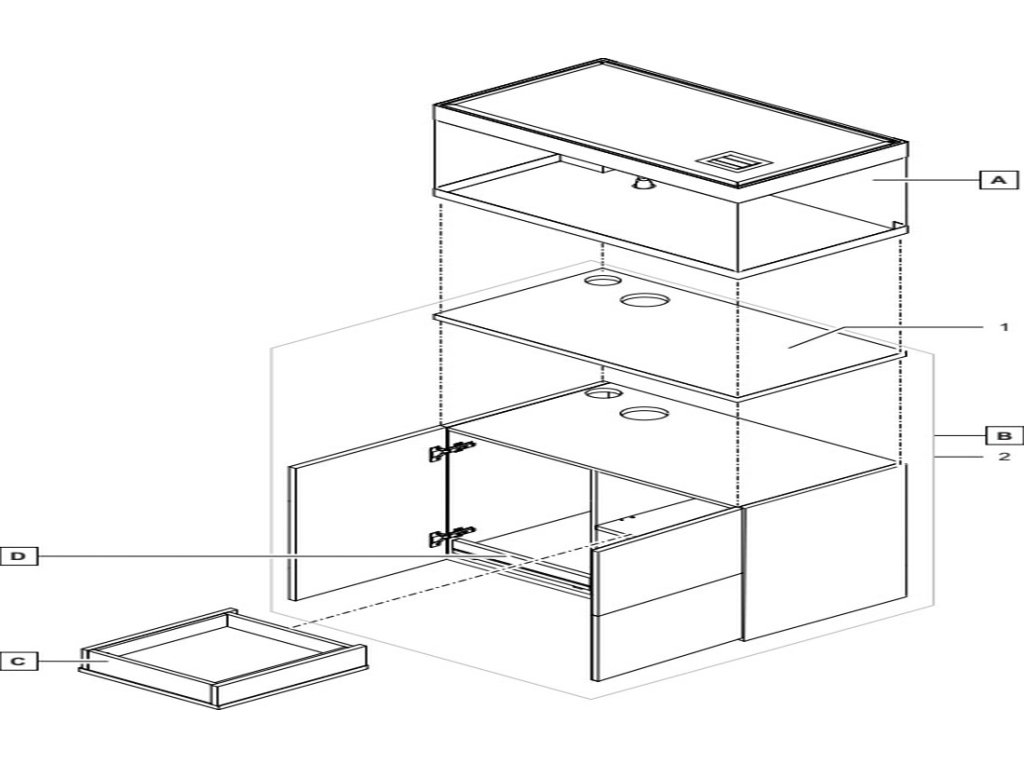 A
1
B
2
D
C