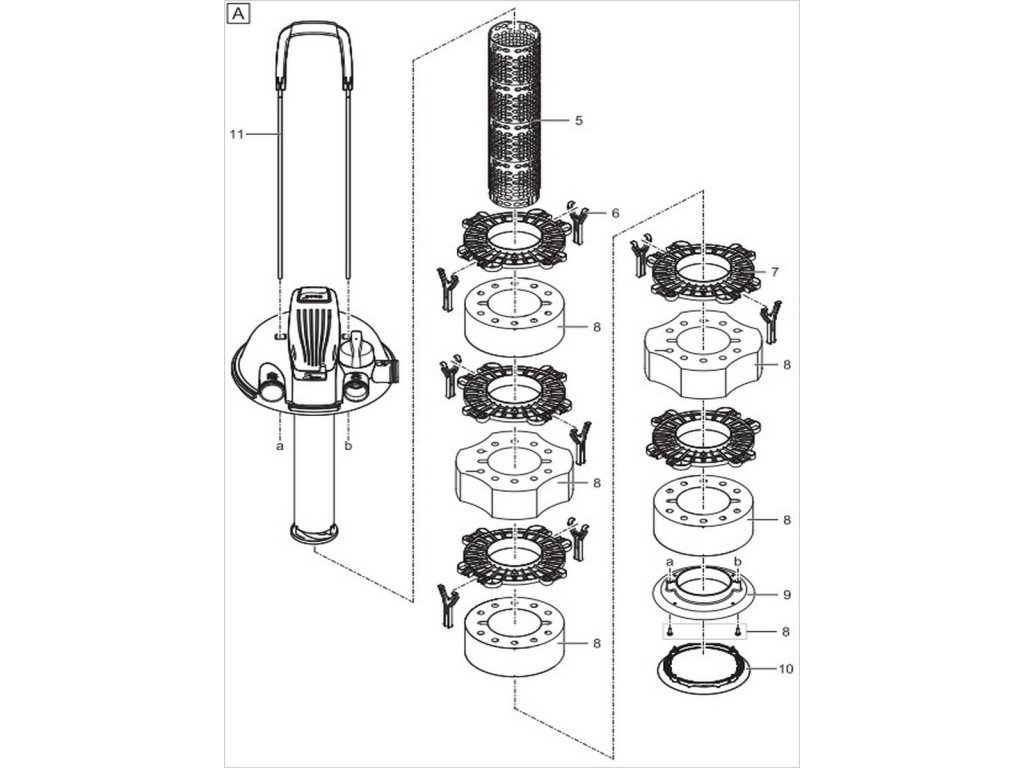 A

11

a

b

5

6

8

8

8

7

8

8

a

b

9

8

10