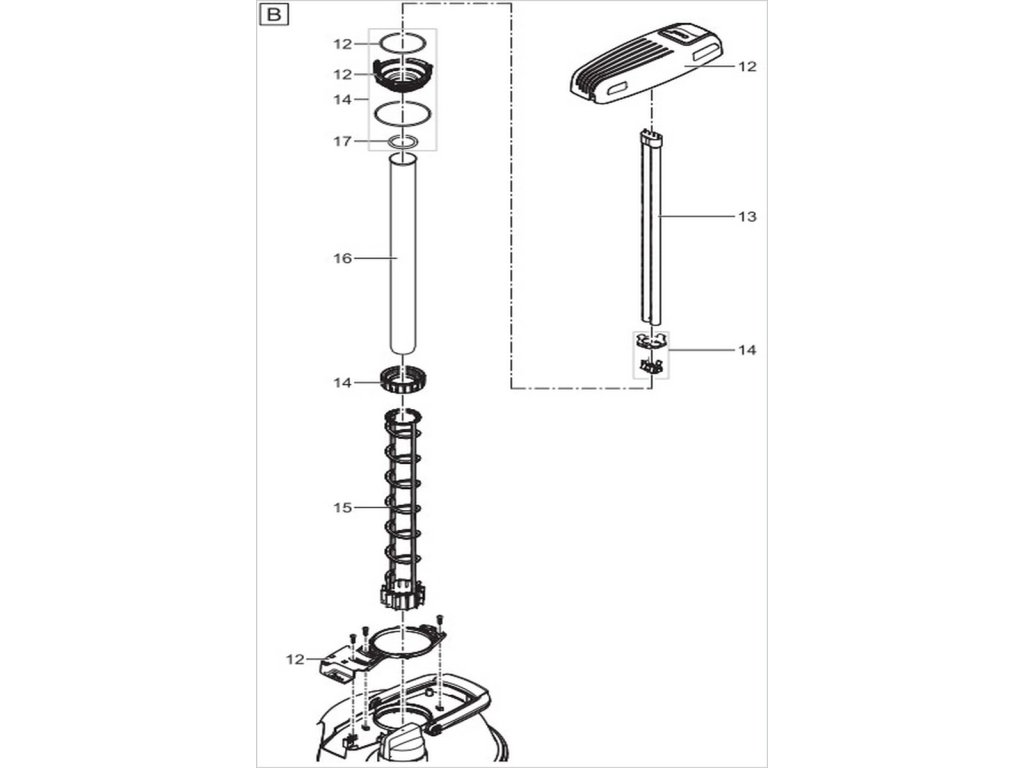 B

12
12
14
17
16
14
15
12

12
13
14