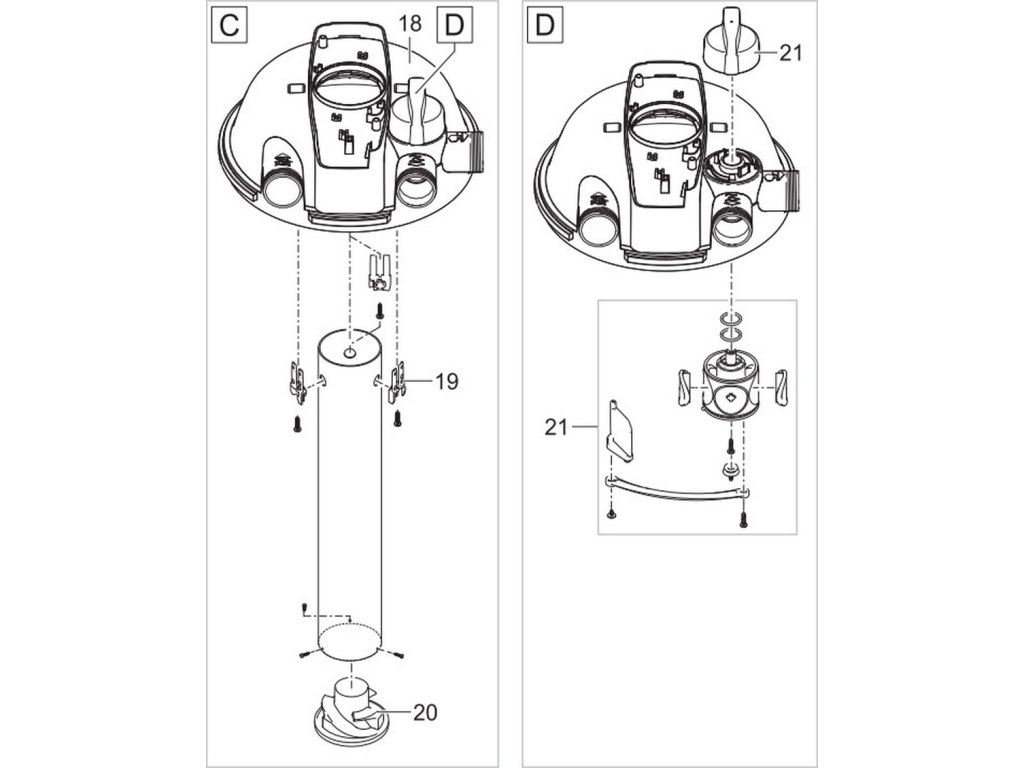 C
18
D
19
20

D
21
21