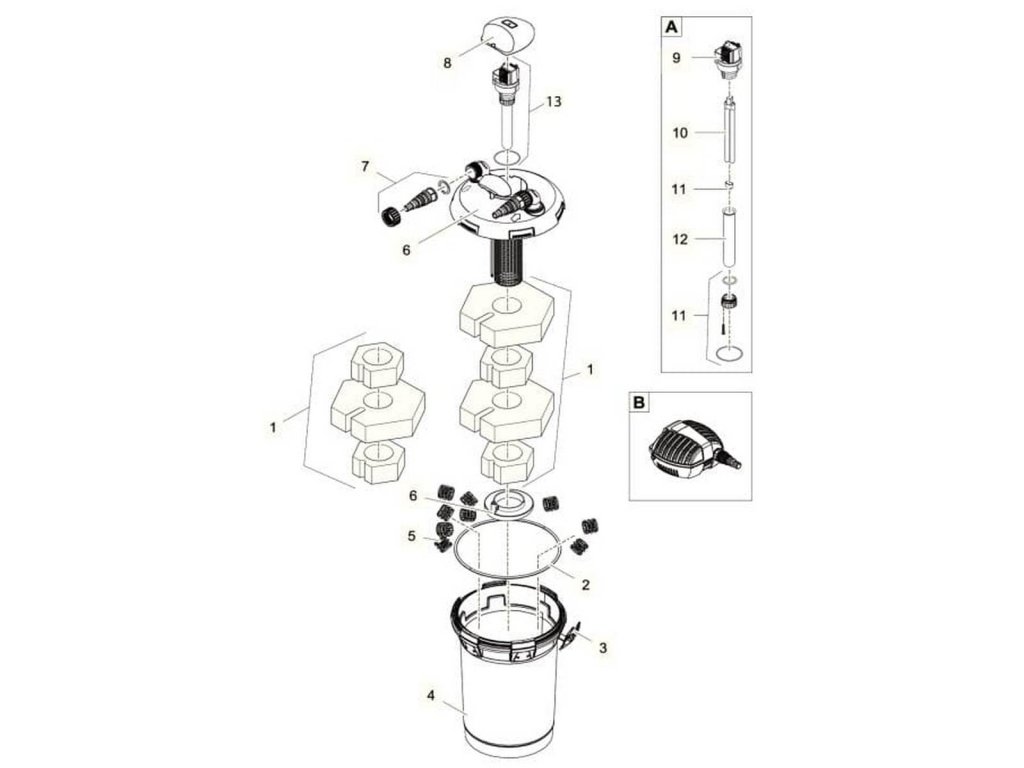 8
13
7
6
1
1
6
5
2
3
4
A
9
10
11
12
11
B