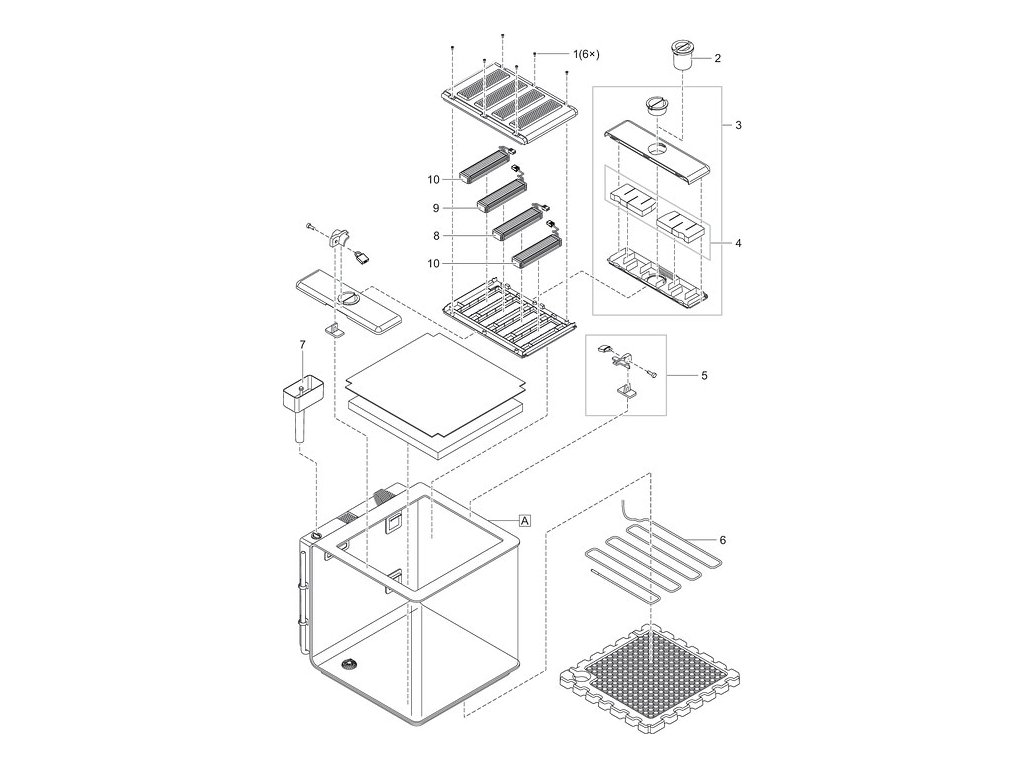 1(6×)
2
3
10
9
8
10
4
7
5
A
6