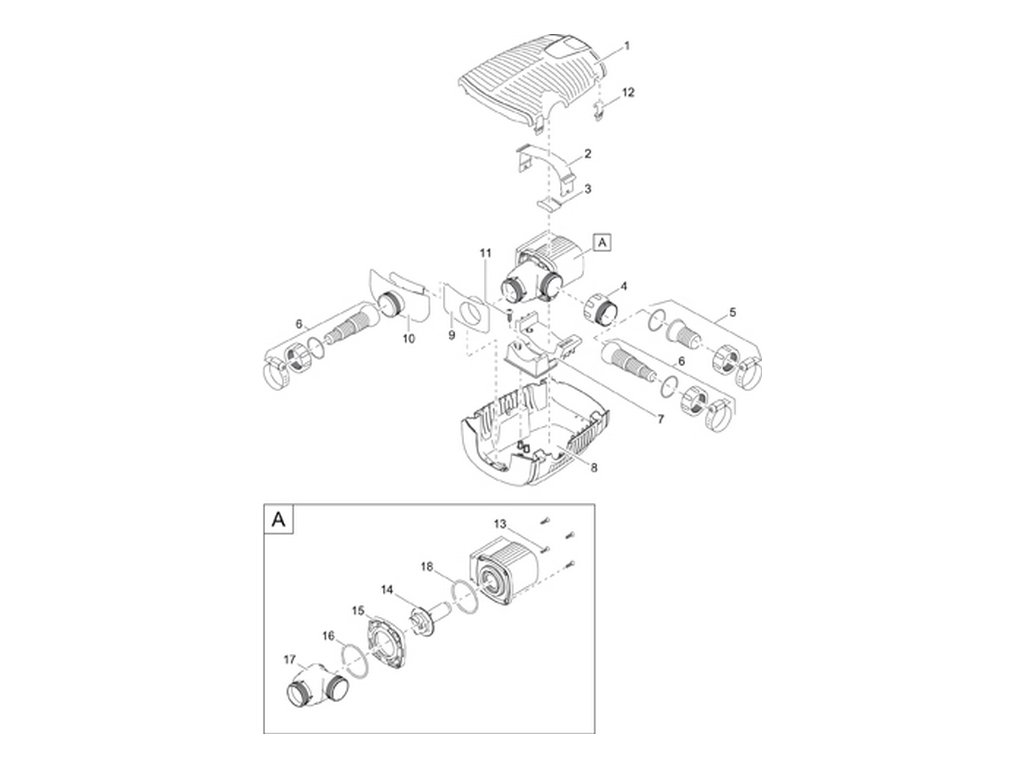 1
12
2
3
A
11
4
5
6
10
9
6
7
8
A
13
18
14
15
16
17