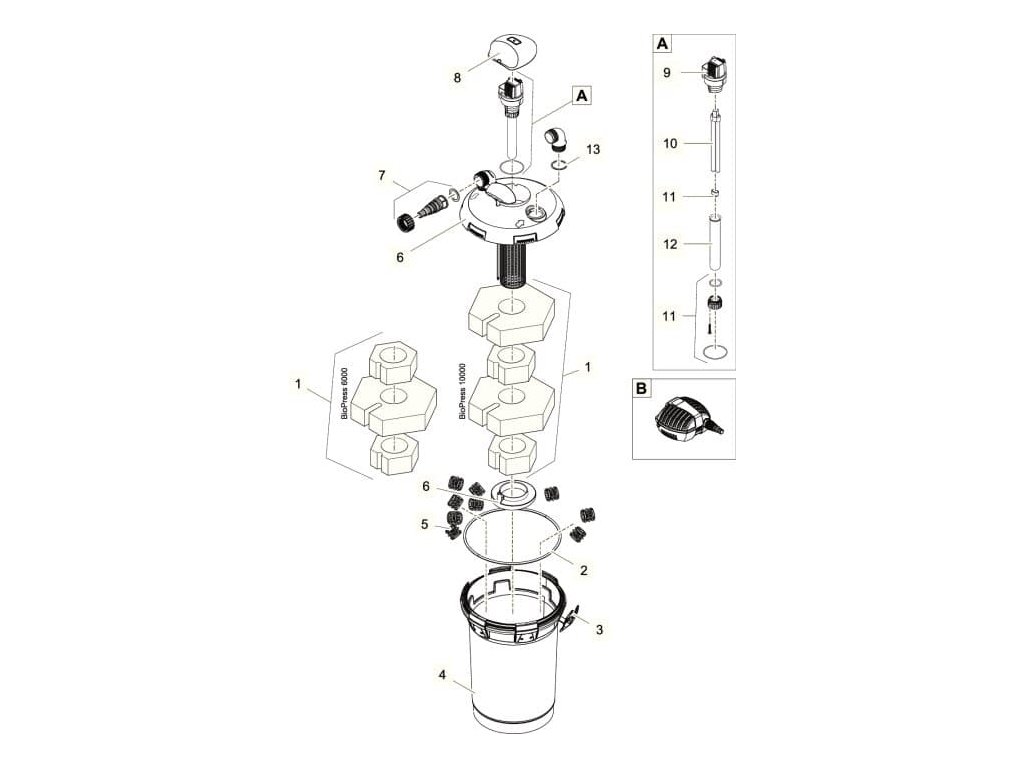 8
A
13
7
6
1
BioPress 6000
BioPress 10000
1
6
5
2
3
4
A
9
10
11
12
11
B