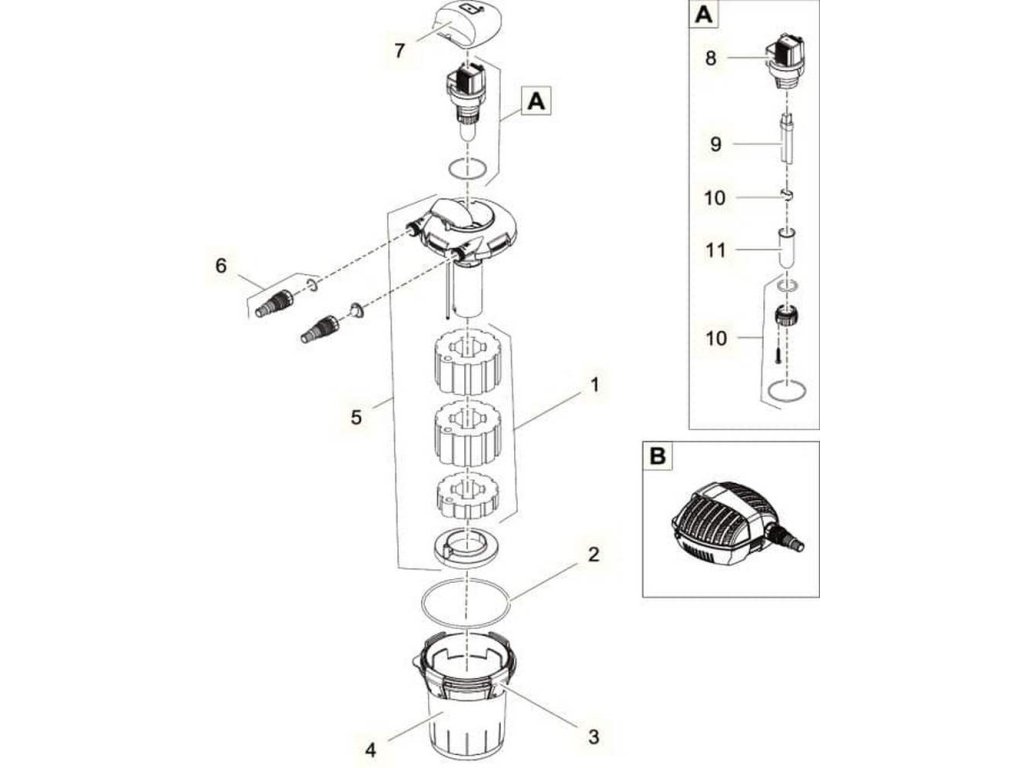 7
A
6
5
1
2
3
4
A
8
9
10
11
10
B