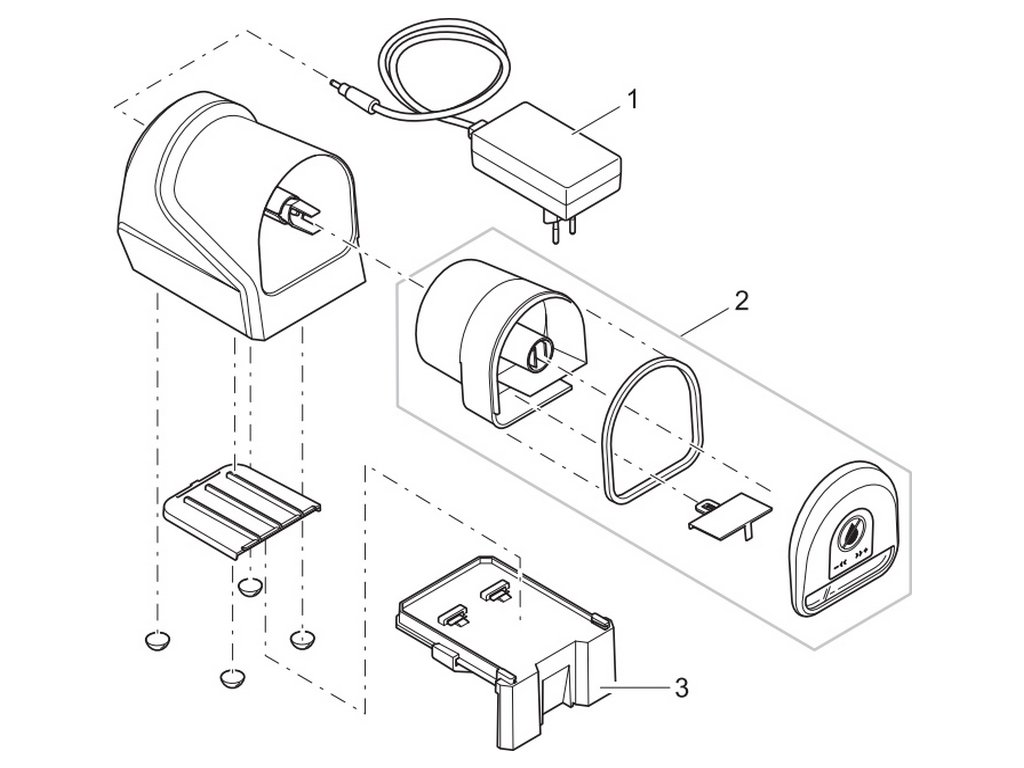 1
2
3