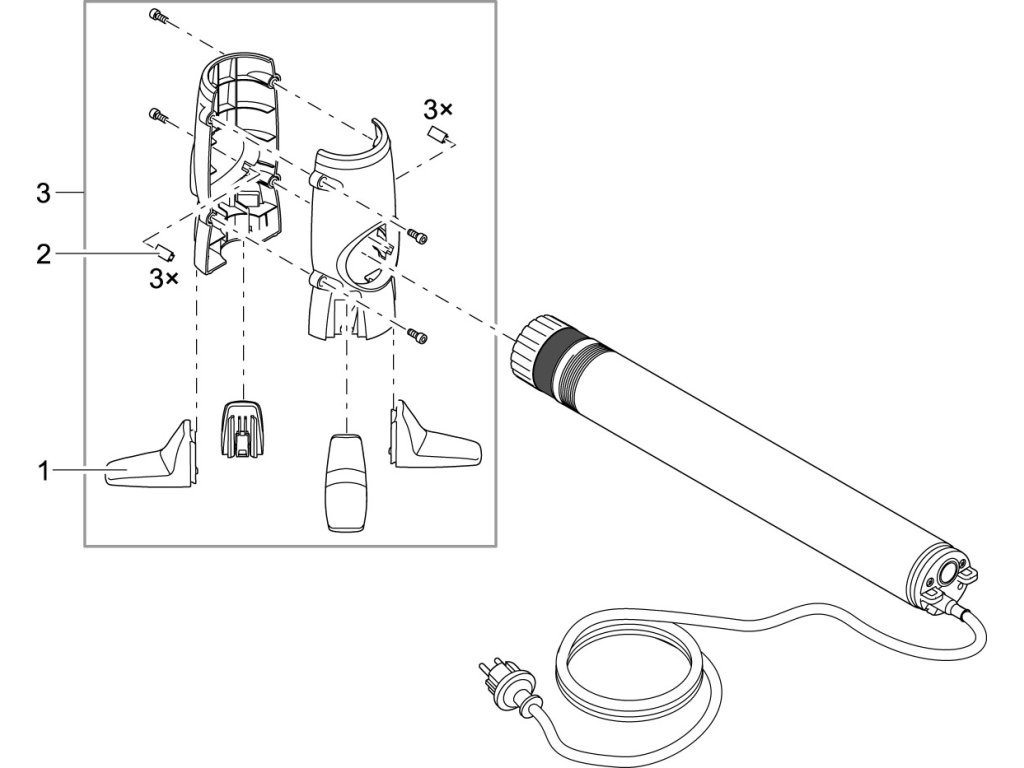 3×
3
2
3×
1