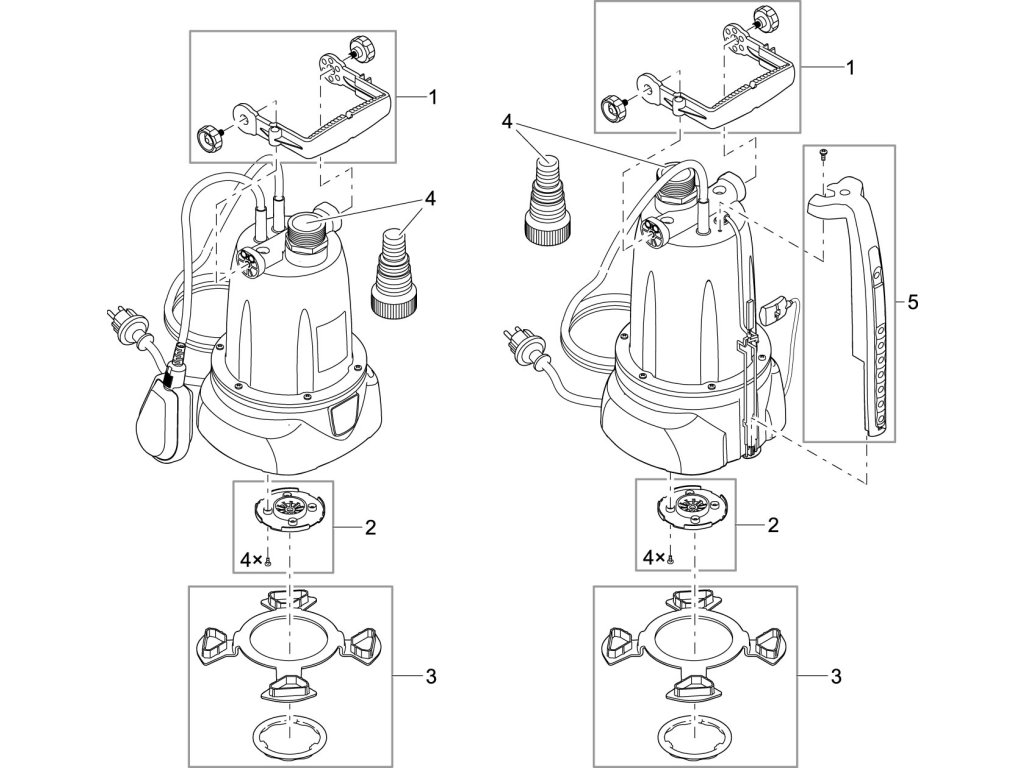 1
4
2
4×
3
1
4
5
2
4×
3