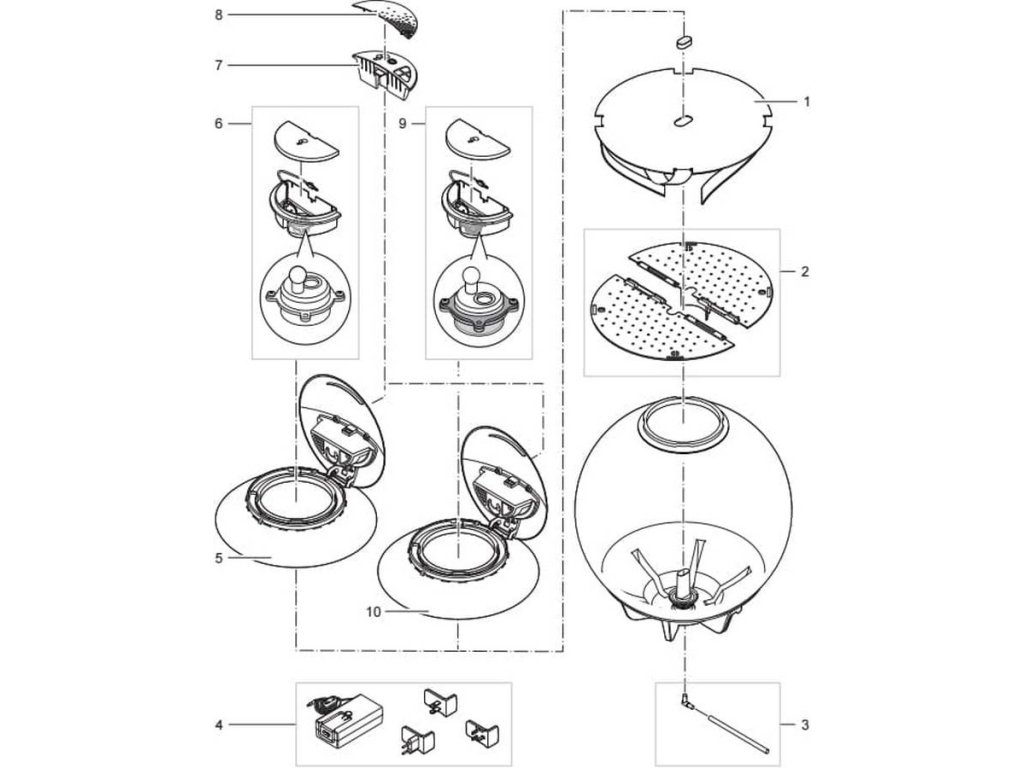 8
7
6
9
1
2
5
10
4
3