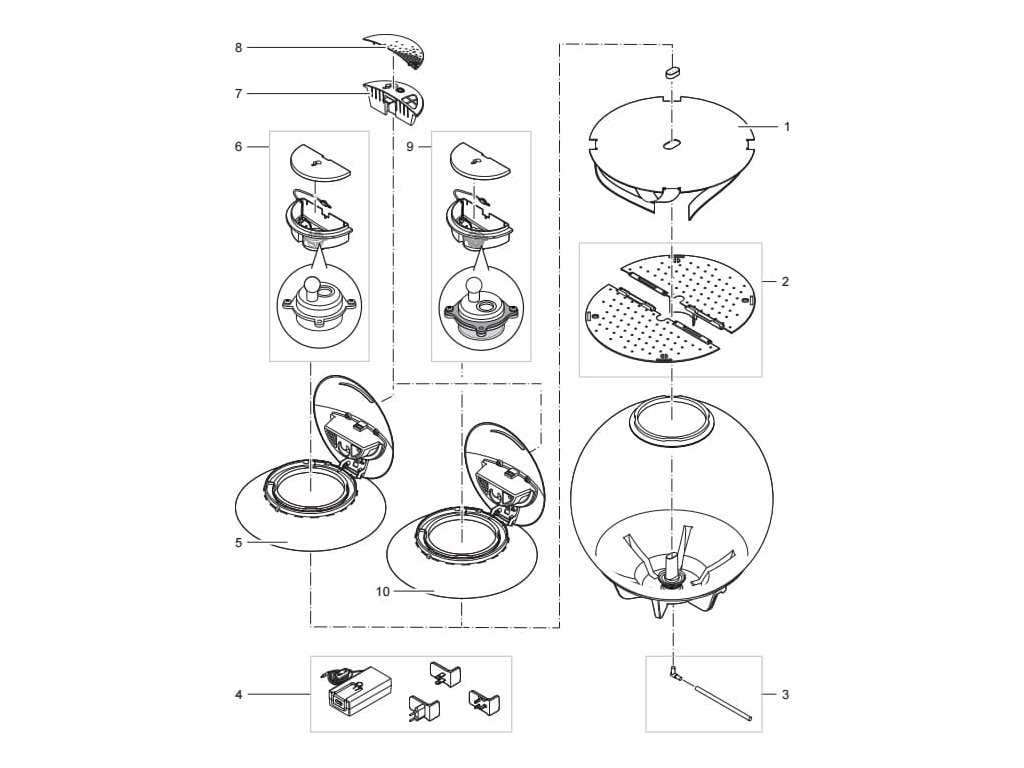 8
7
6
9
1
2
5
10
4
3