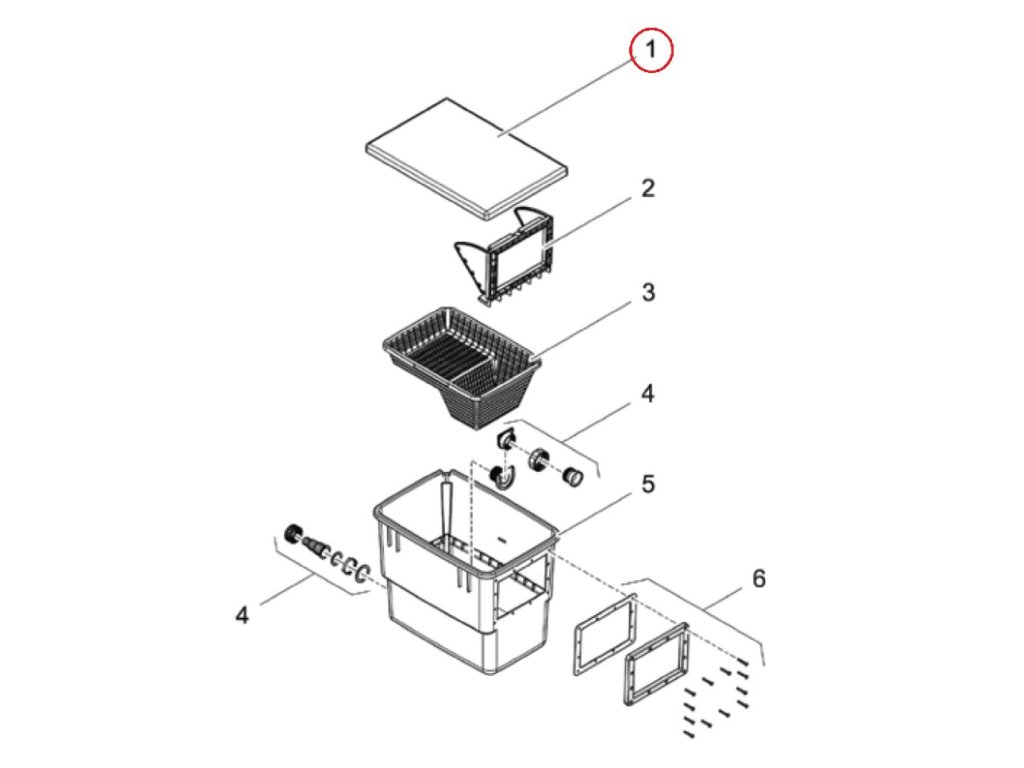 1
2
3
4
5
4
6