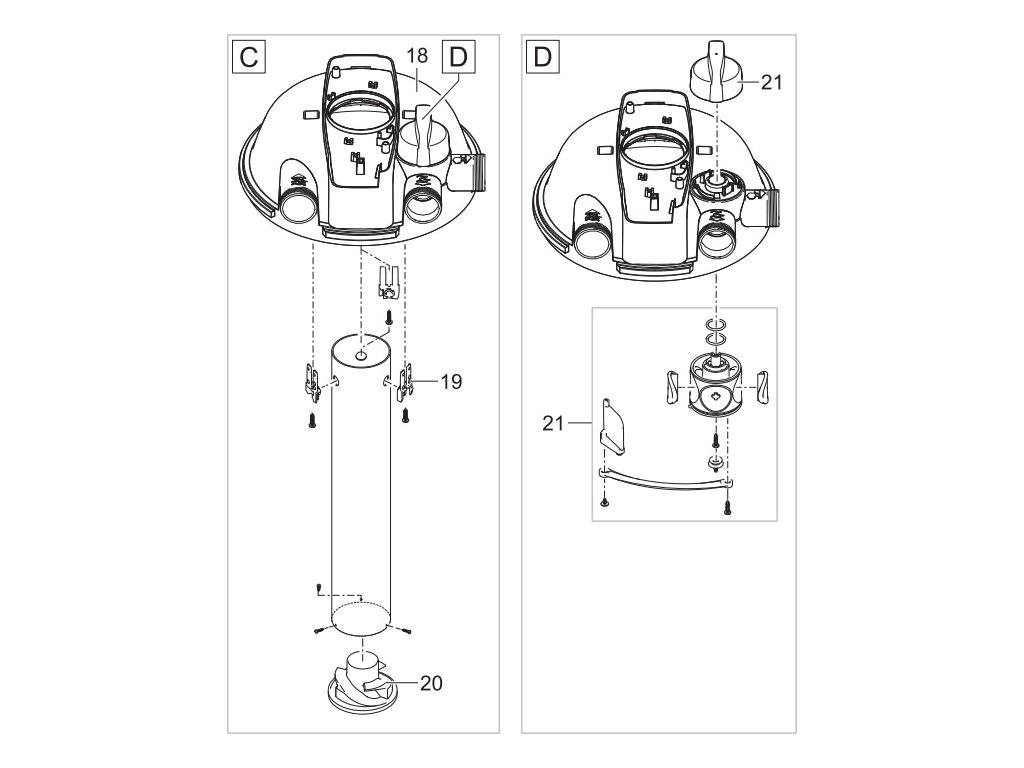 C
18
D
19
20
D
21
21