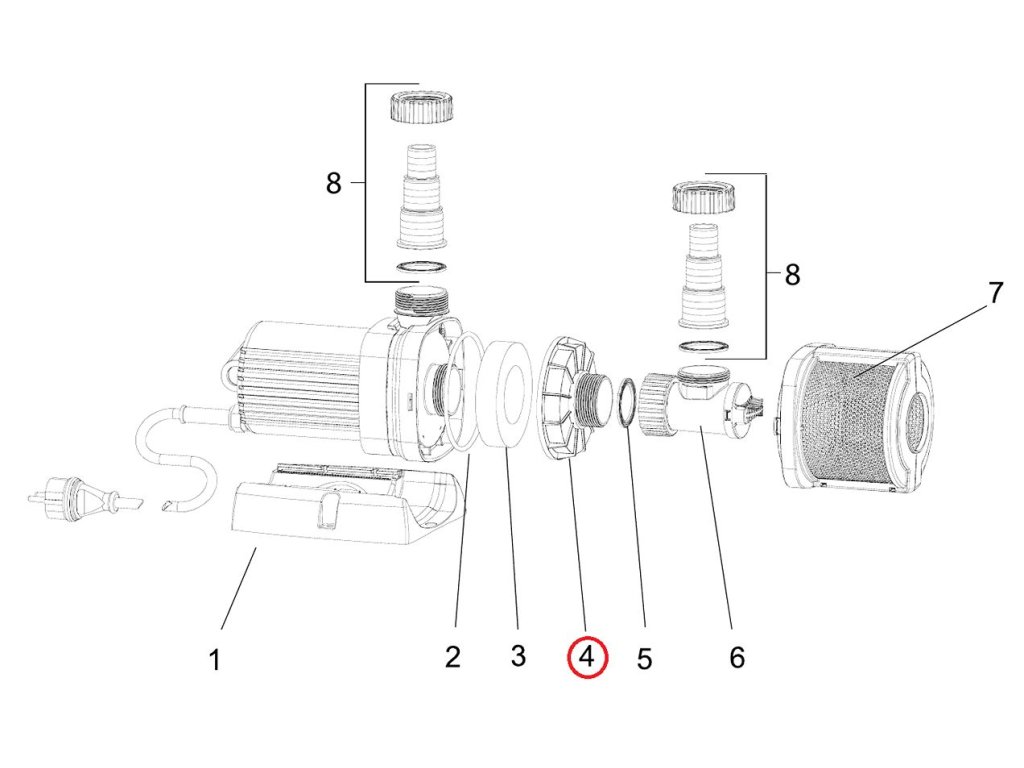 8
8
7
1
2
3
4
5
6