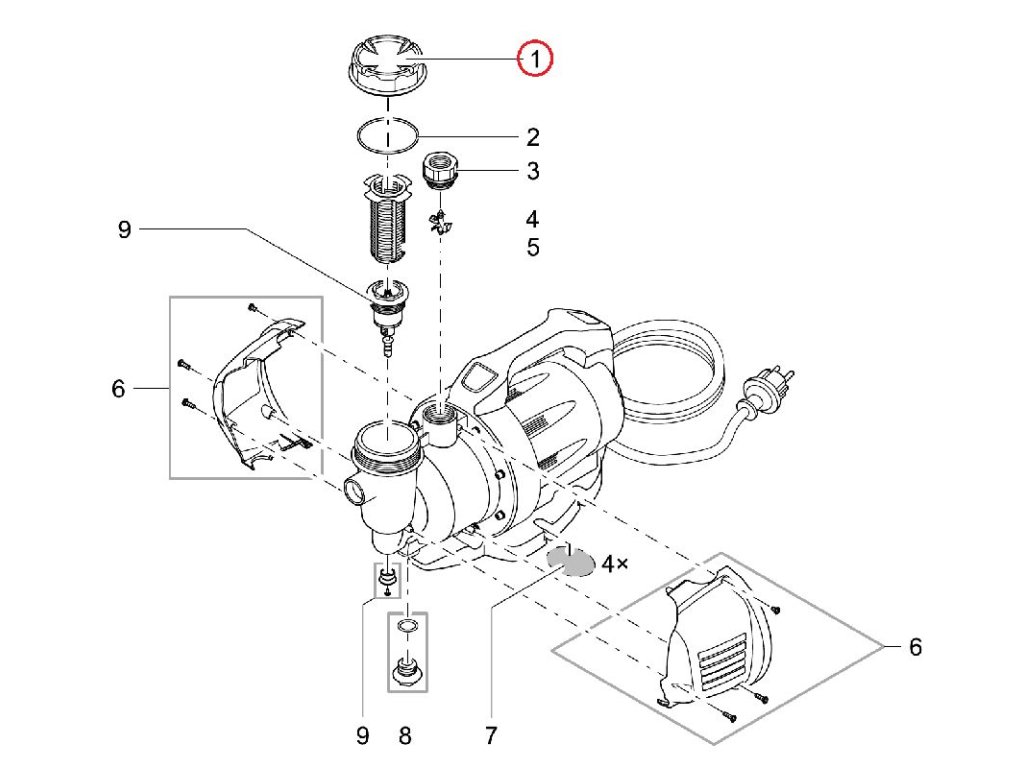 1
2
3
4
5
9
6
4×
6
9
8
7