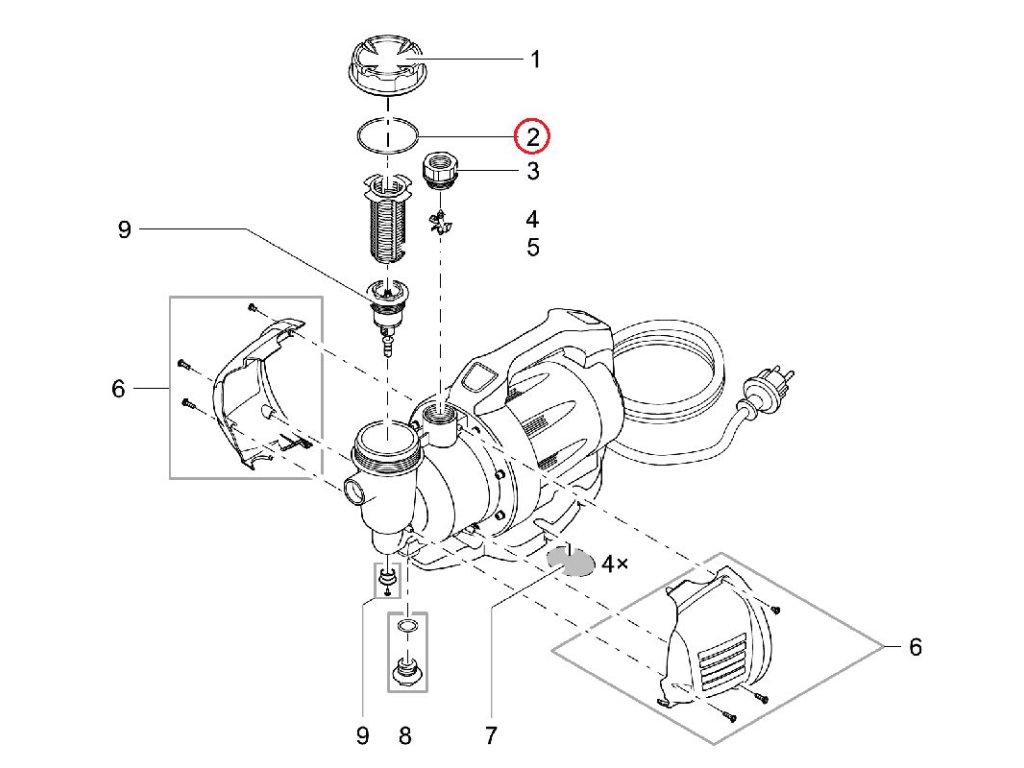 1
2
3
4
5
9
6
4×
6
9
8
7