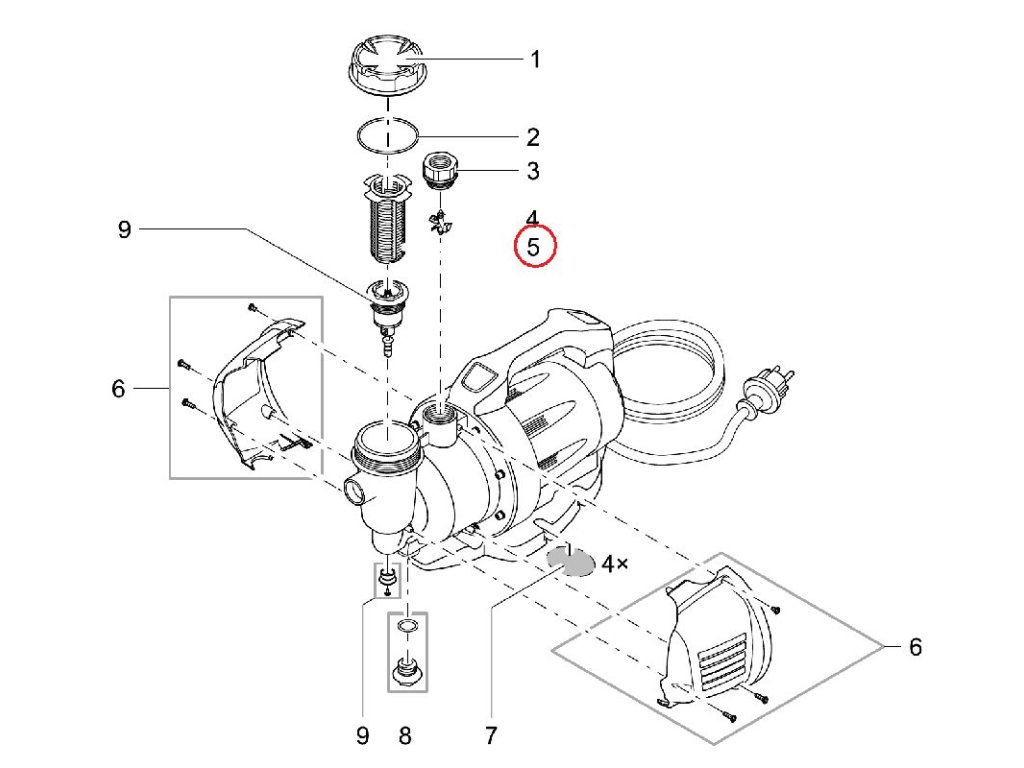 1
2
3
4
5
9
6
4×
6
9
8
7