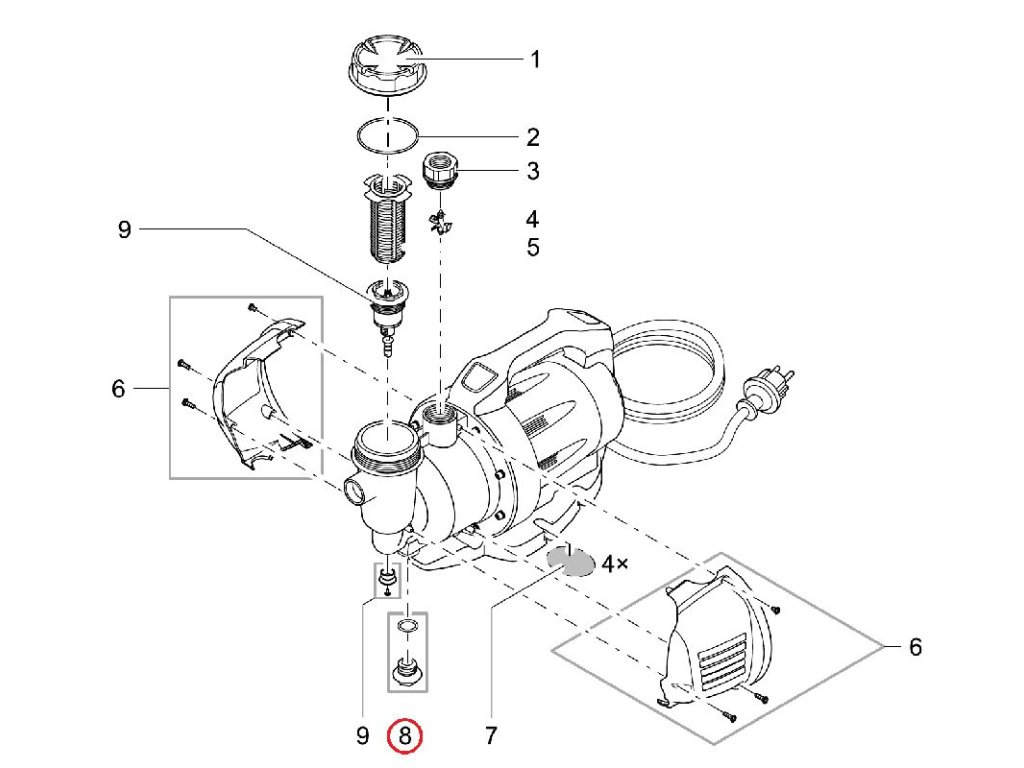 1
2
3
4
5
9
6
4×
6
9
8
7