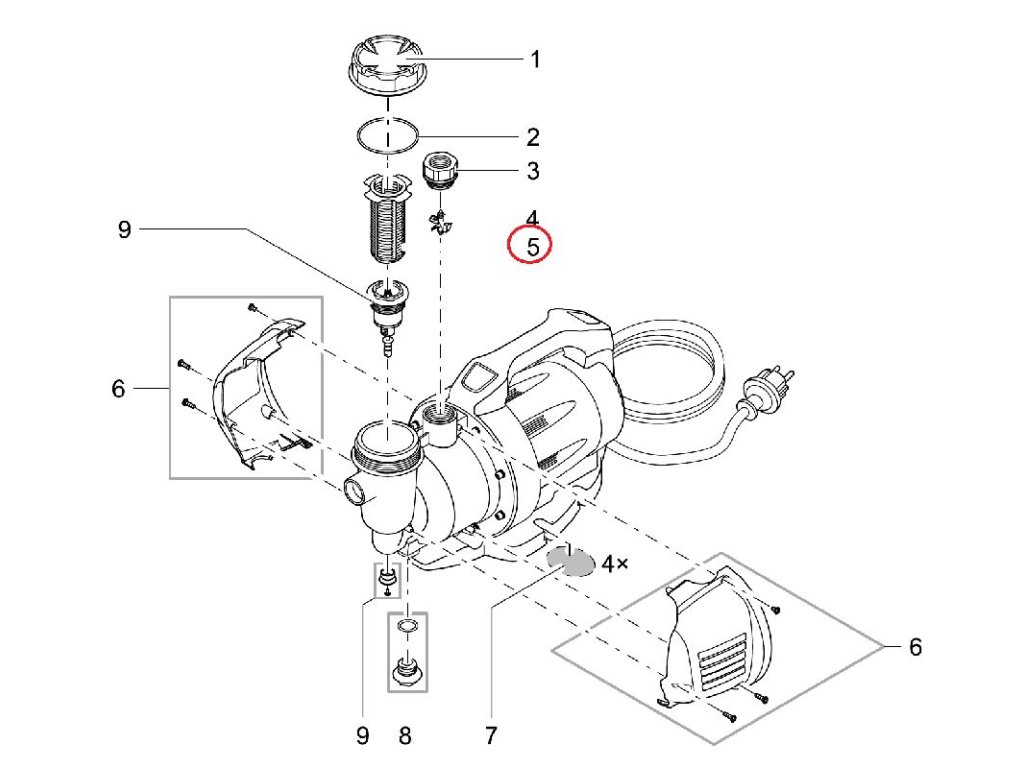 1
2
3
4
5
9
6
4×
6
9
8
7