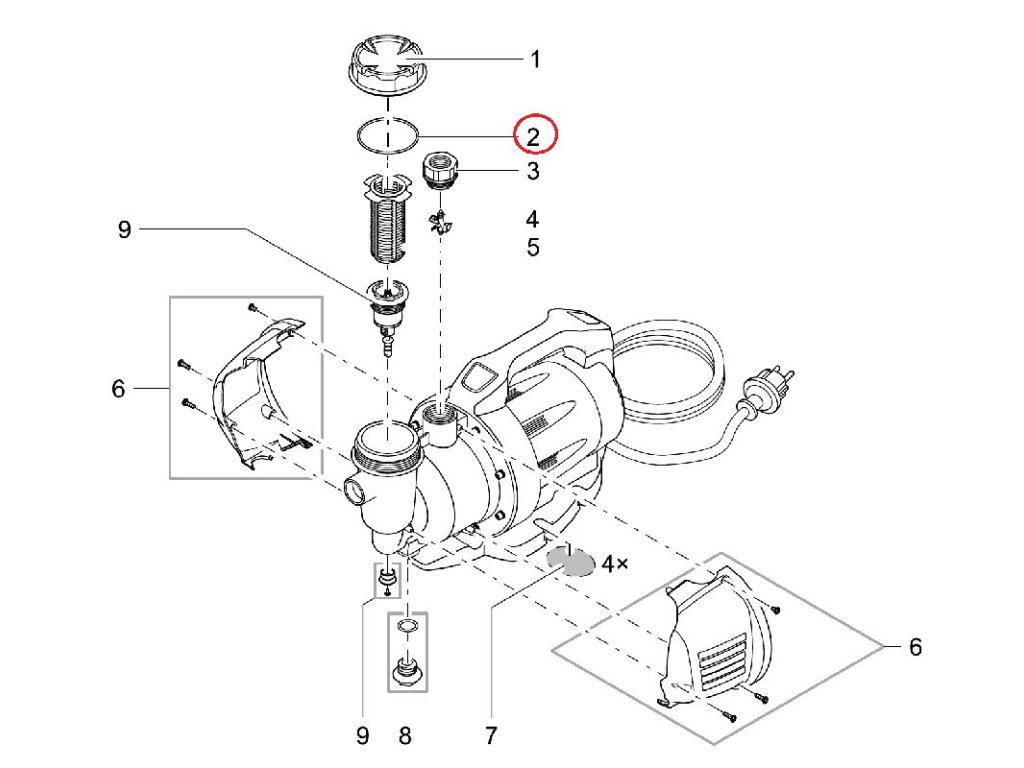 1
2
3
4
5
9
6
4×
6
9
8
7