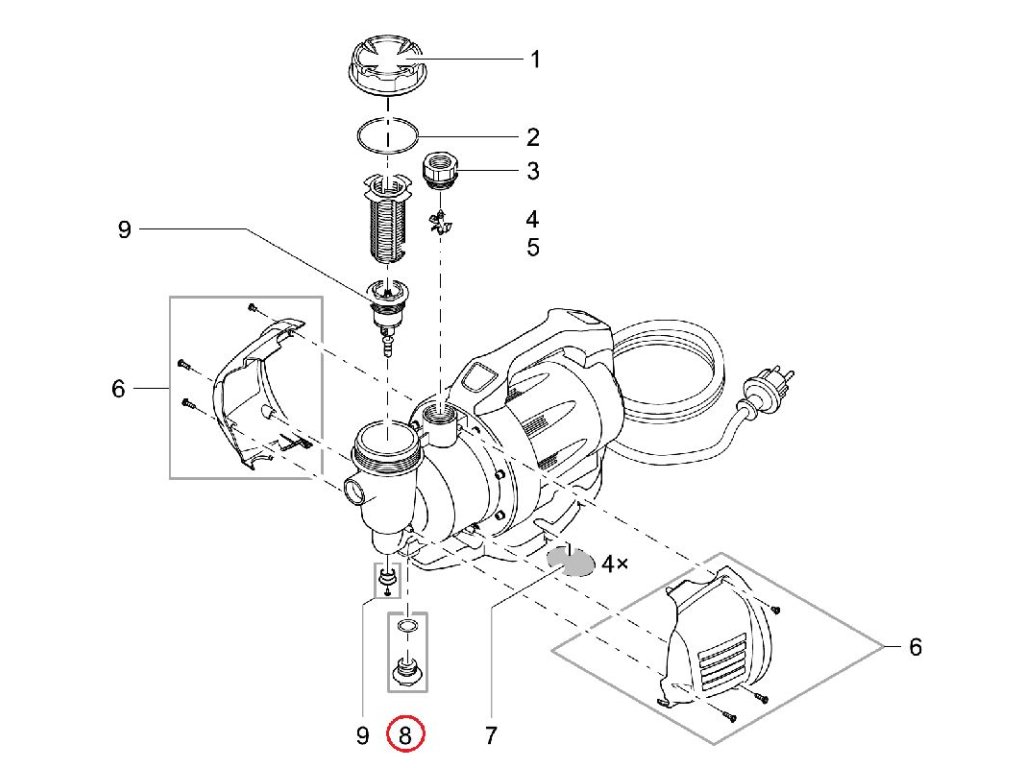 1
2
3
4
5
9
6
4×
6
9
8
7