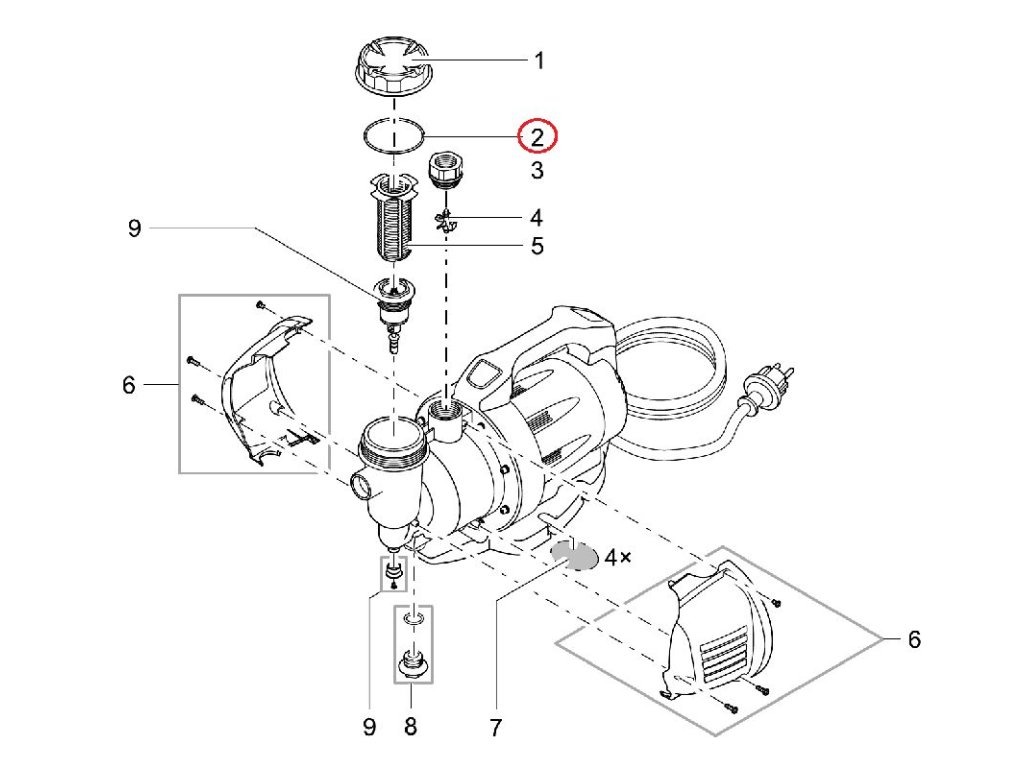 1
2
3
4
5
9
6
4×
6
9
8
7