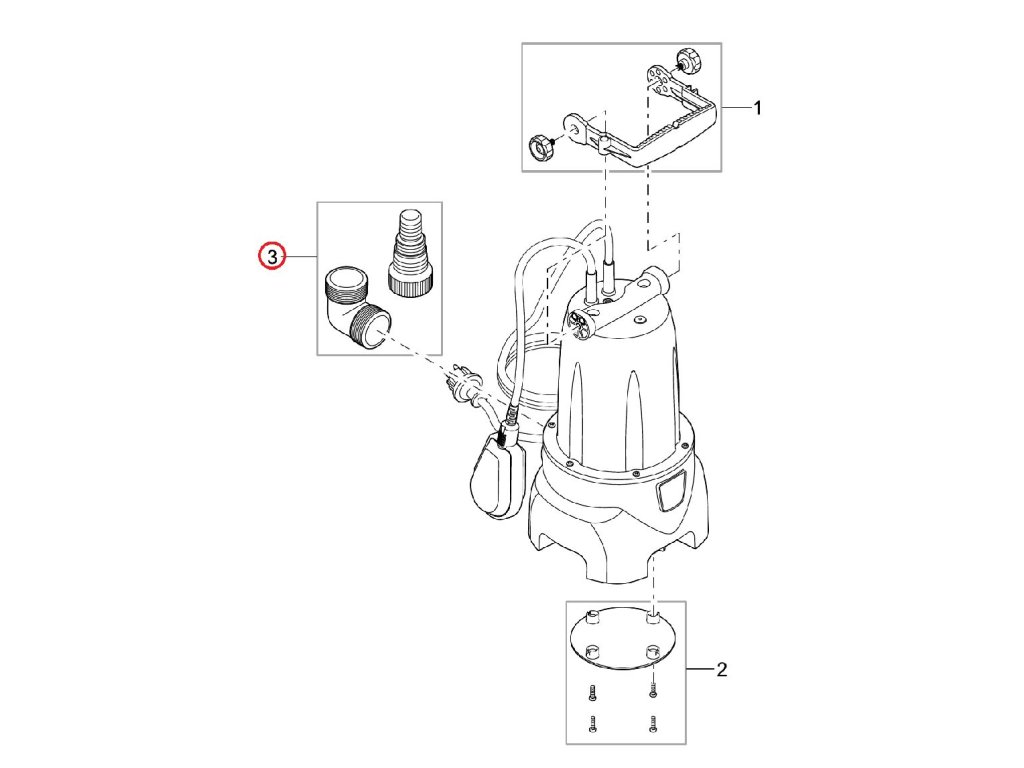 1
3
2