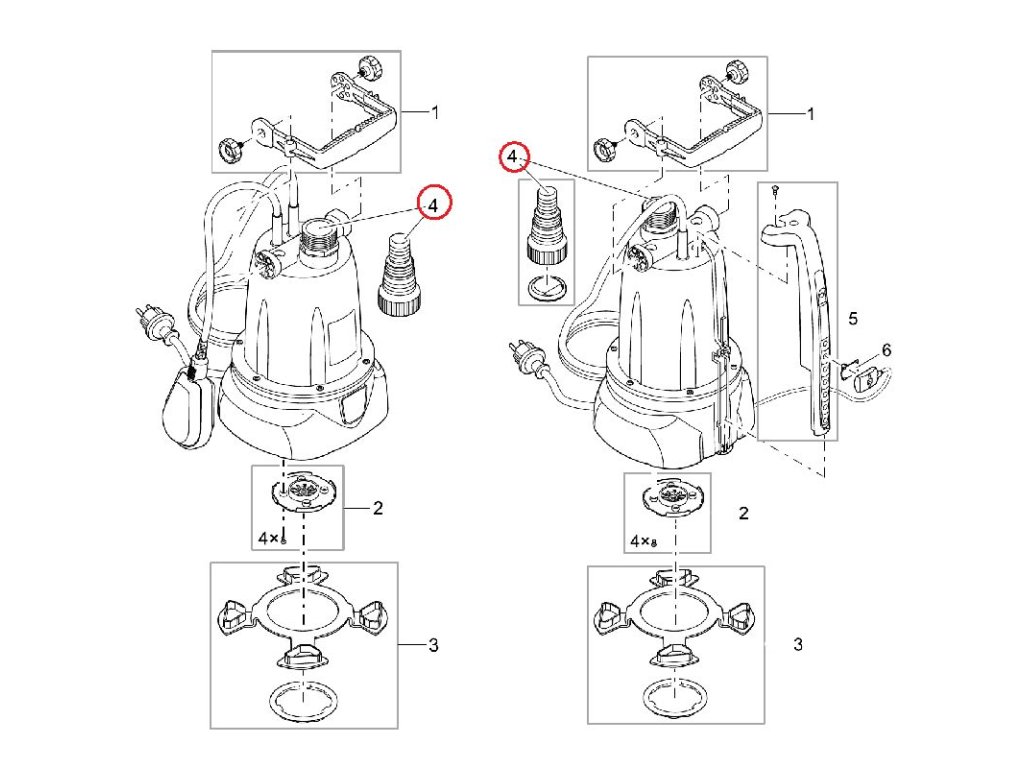 1

4

2

4×

3

1

4

5

6

2

4×

3