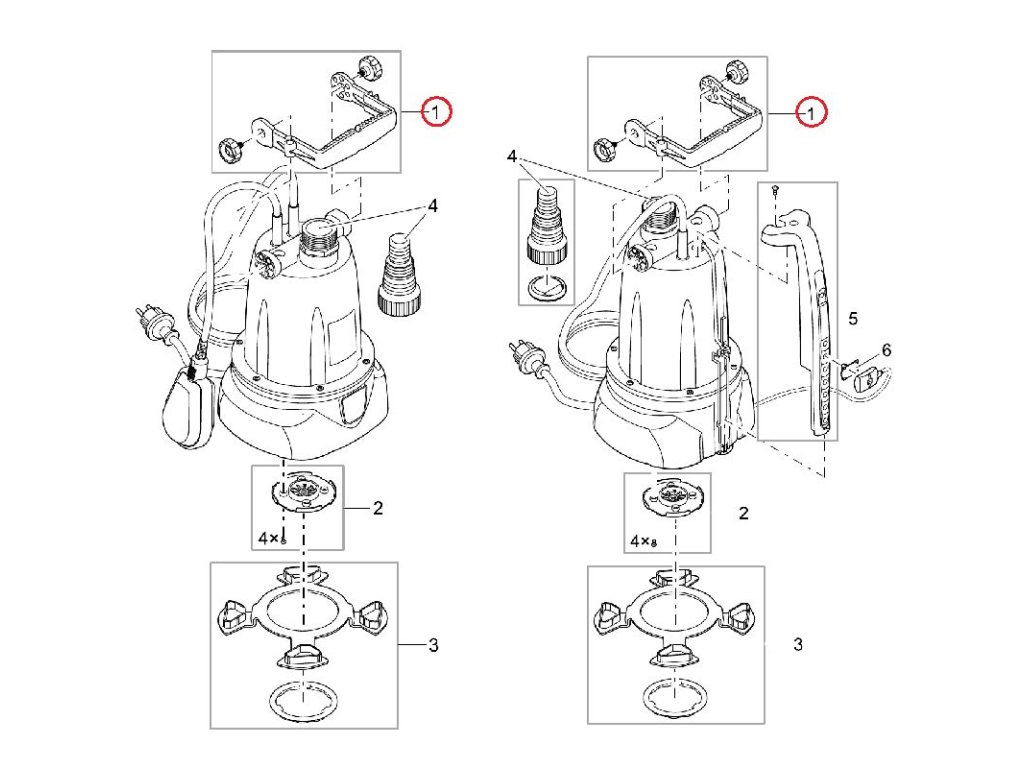 1
4
2
4×
3

1
4
5
6
2
4×
3