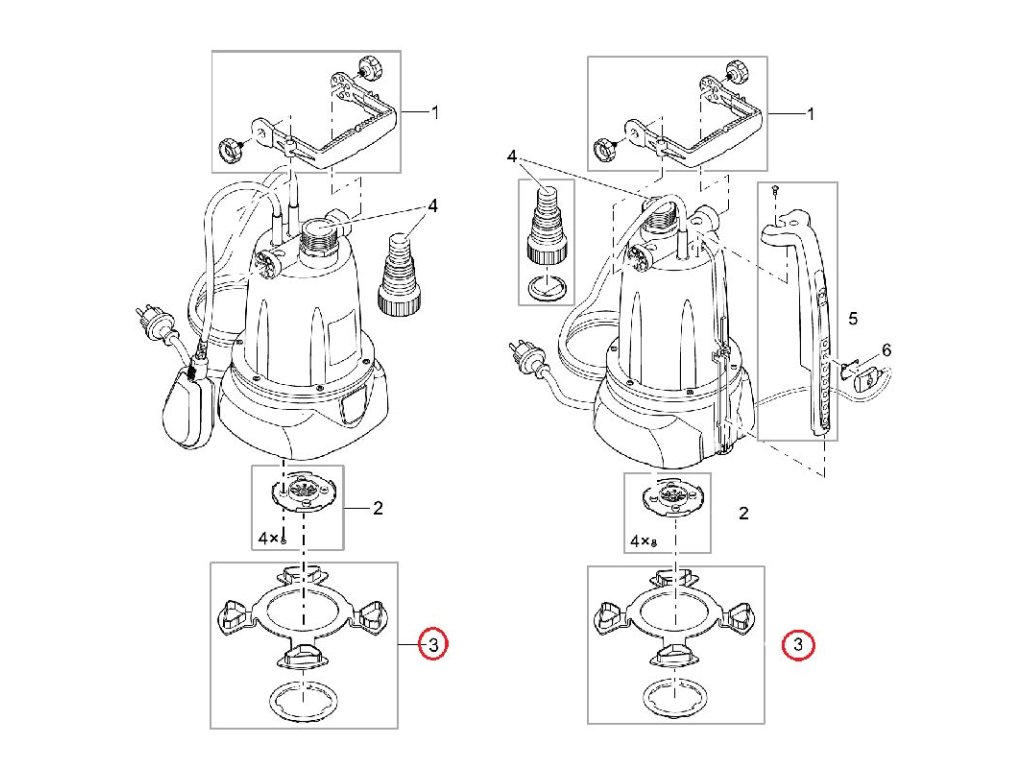 1
4
2
4×
3

1
4
5
6
2
4×
3