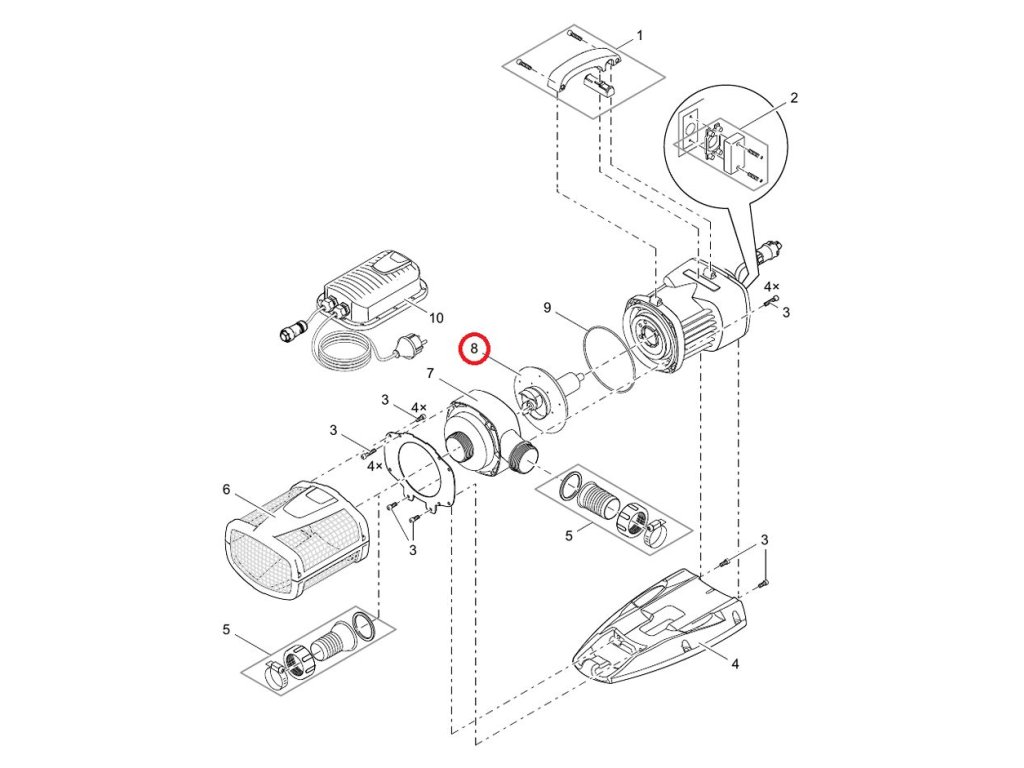 1
2
4×
3
10
9
8
7
3
4×
3
4×
6
3
5
3
5
4