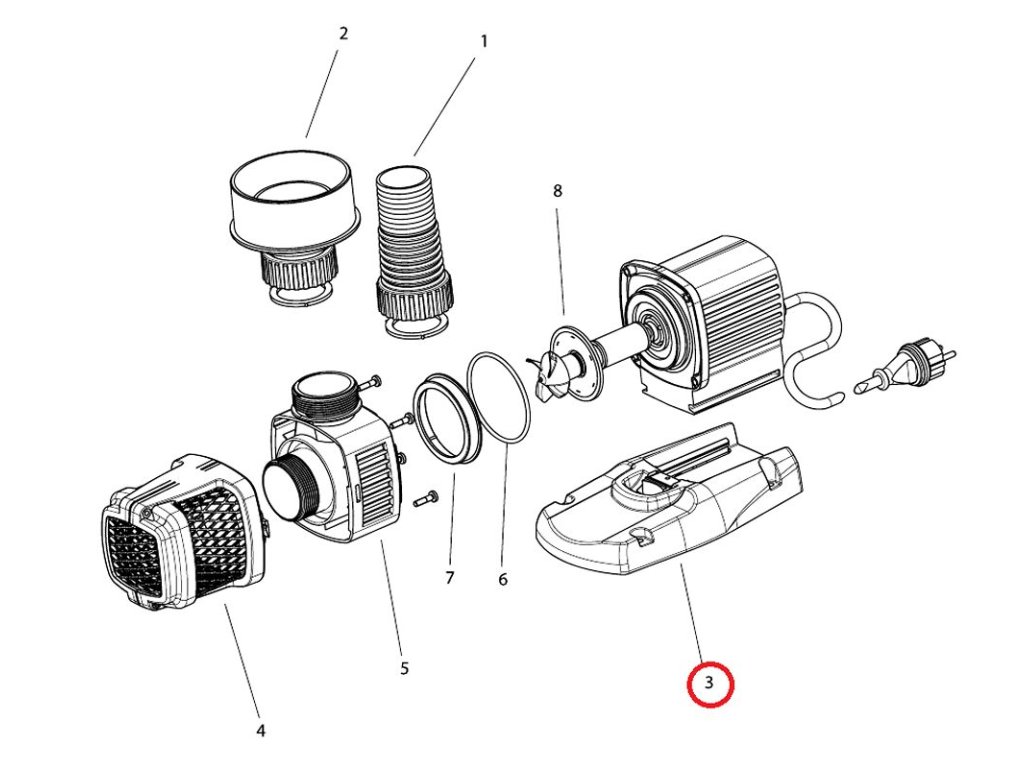 2
1
8
7
6
5
4
3