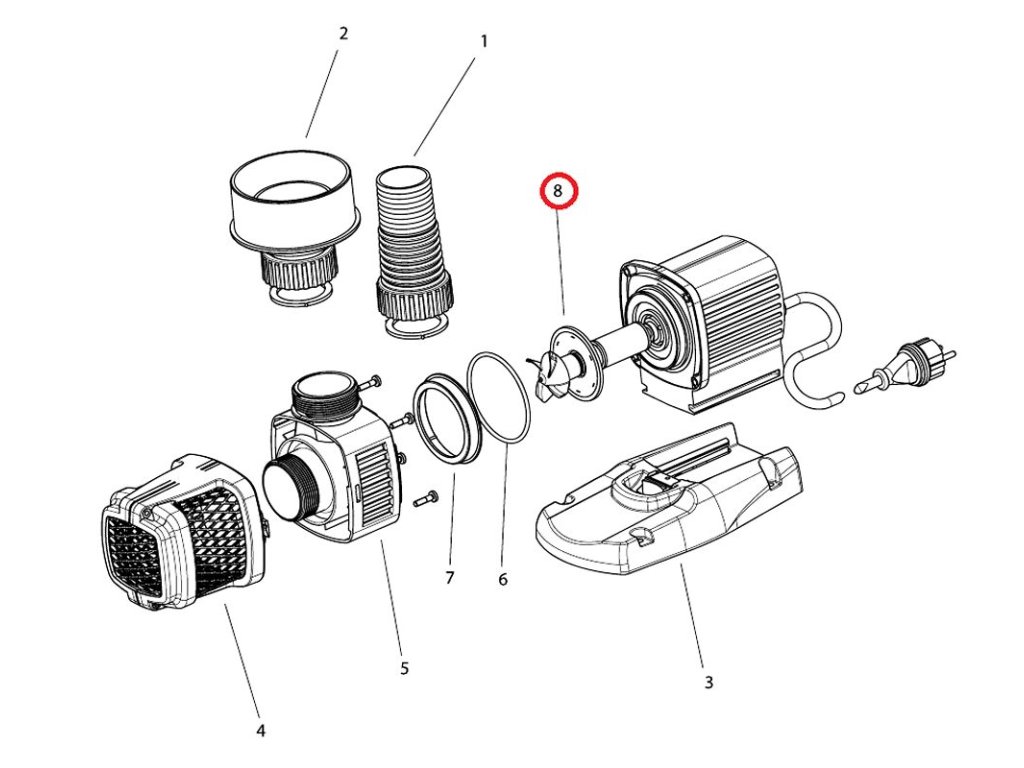 2
1
8
7
6
5
4
3