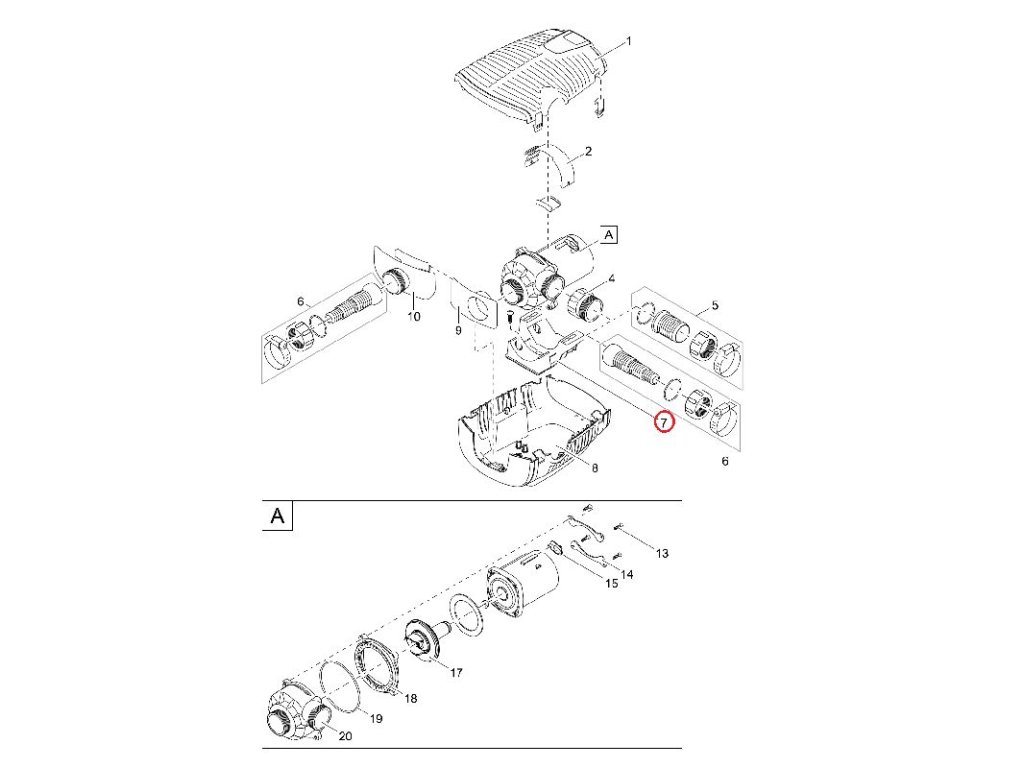 1
2
A
4
5
6
10
9
7
6
8
A
13
14
15
17
18
19
20